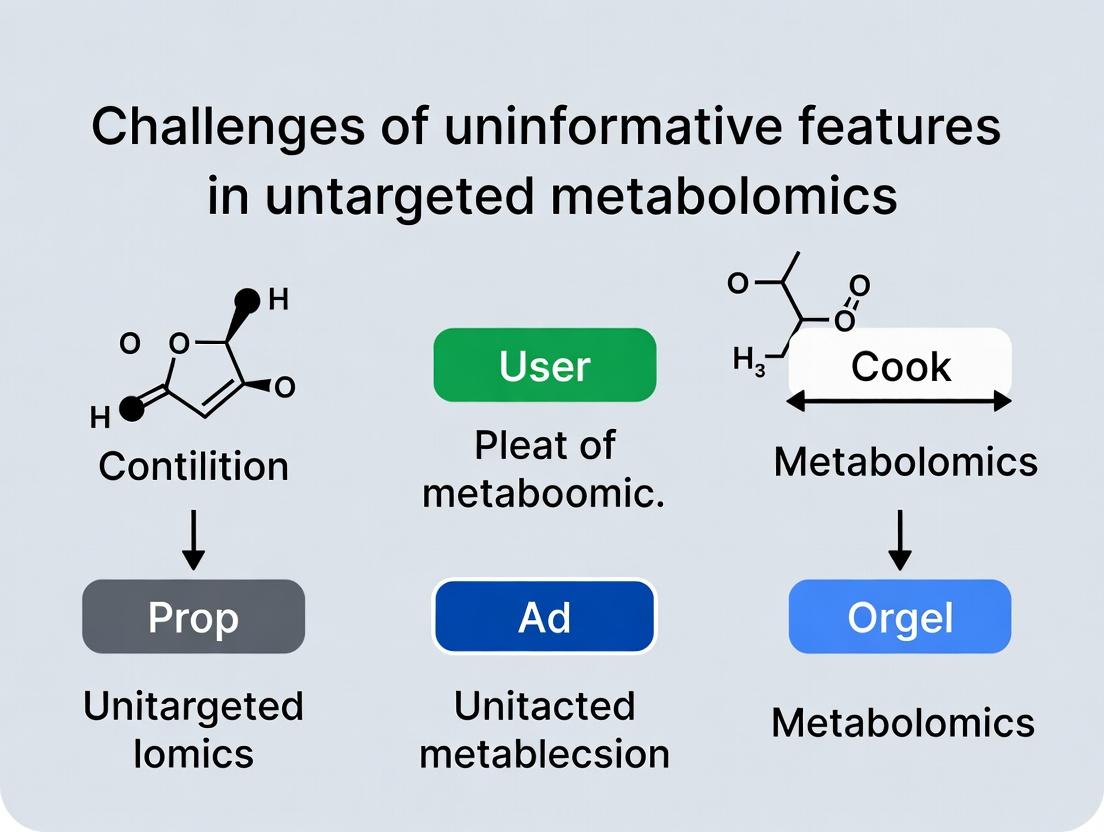 Challenges of uninformative features in untargeted metabolomics

H
O
O
O
H
Contilition

Prop

Unitargeted lomics

User

Pleat of metaboomic.

Ad

Unitacted metablecsion

O
O
O
$H_3$
Cook

Metabolomics

Orgel

Metabolomics