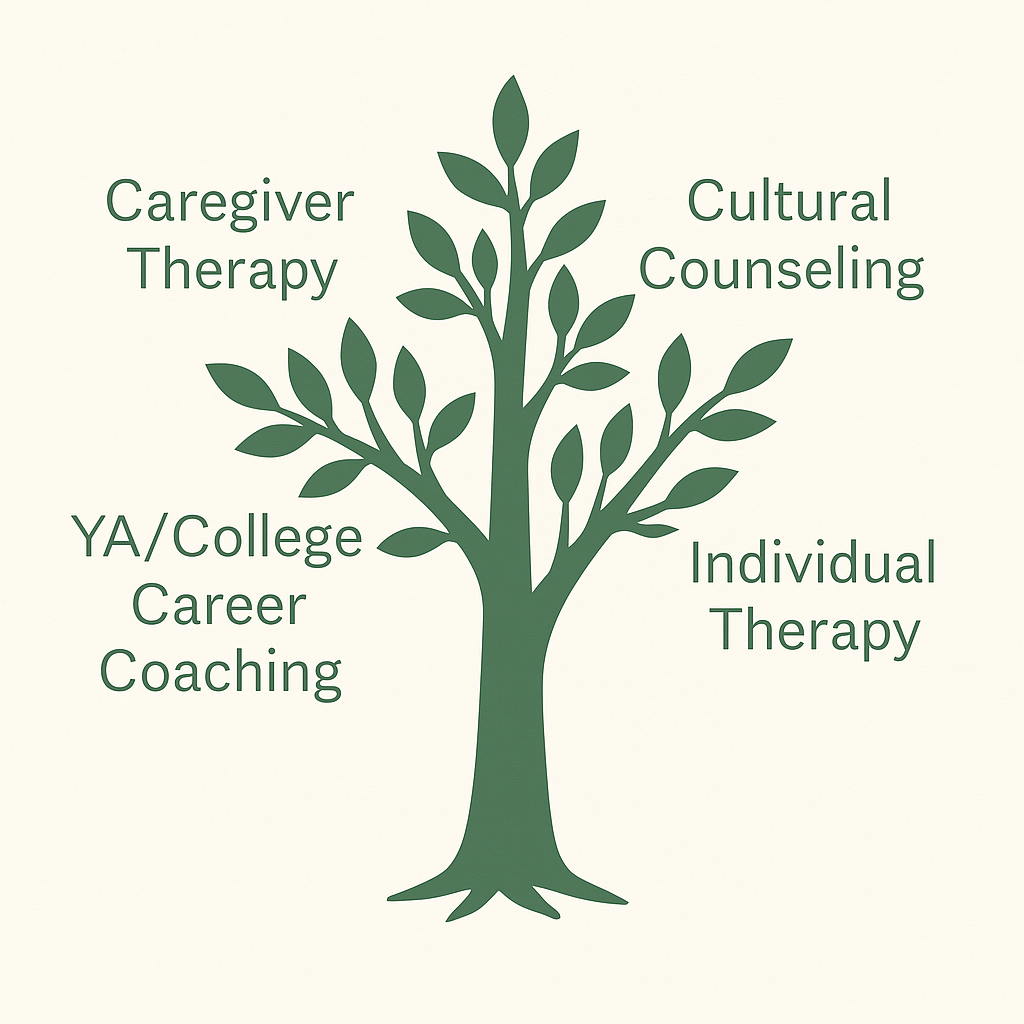 Caregiver Therapy

Cultural Counseling

YA/College Career Coaching

Individual Therapy