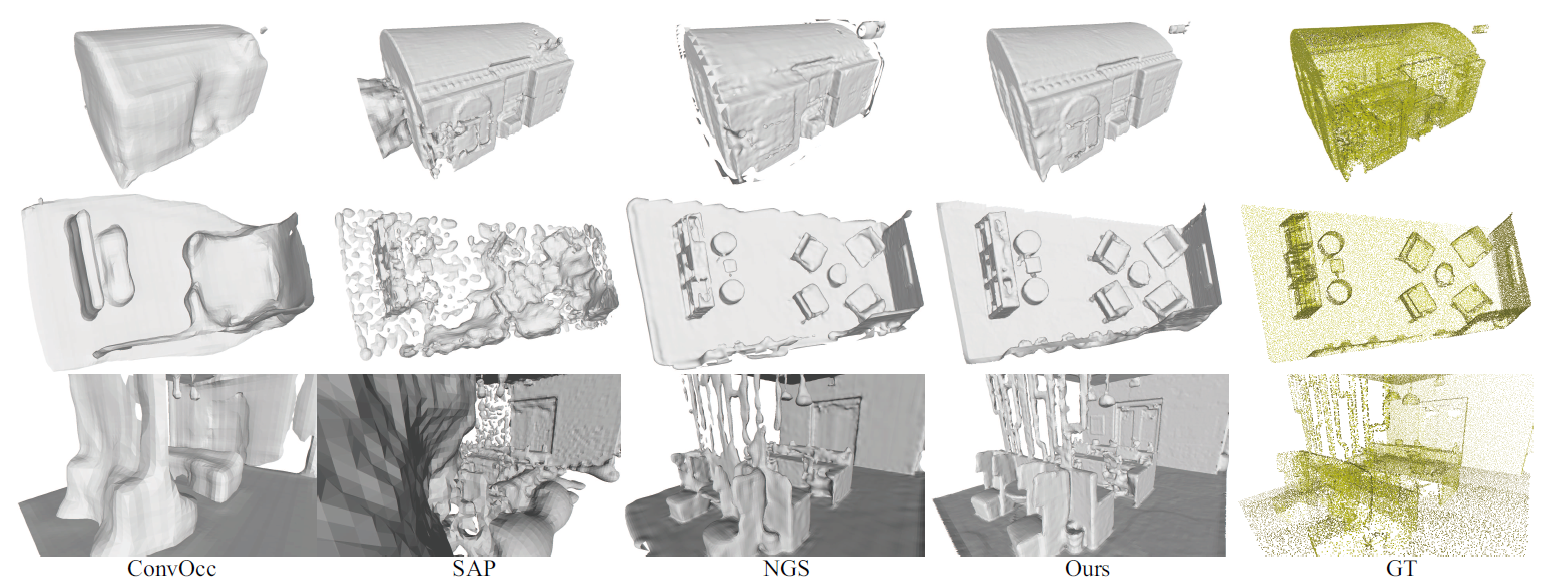 ConvOcc SAP NGS Ours GT