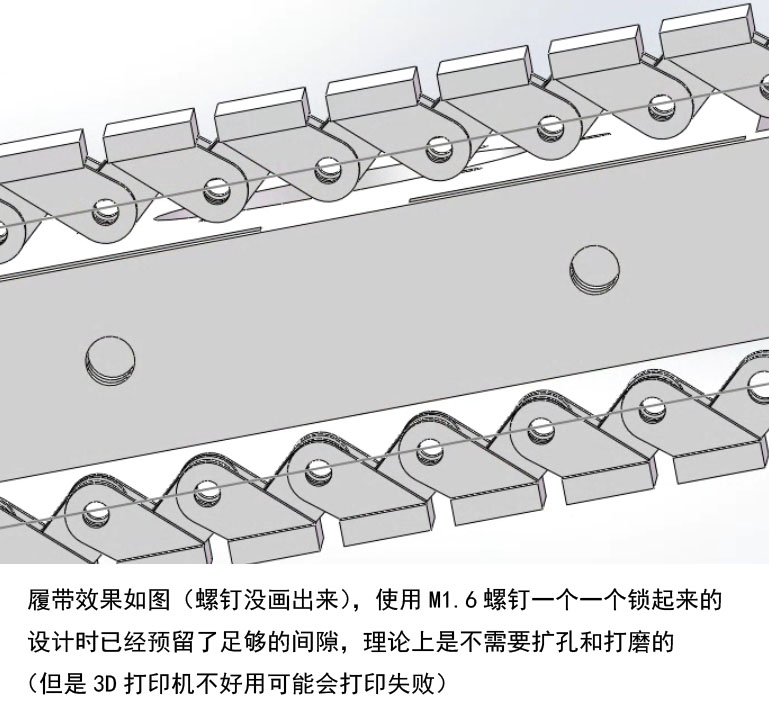 履带效果如图（螺钉没画出来），使用 M1.6 螺钉一个一个锁起来的
设计时已经预留了足够的间隙，理论上是不需要扩孔和打磨的
（但是 3D 打印机不好用可能会打印失败）