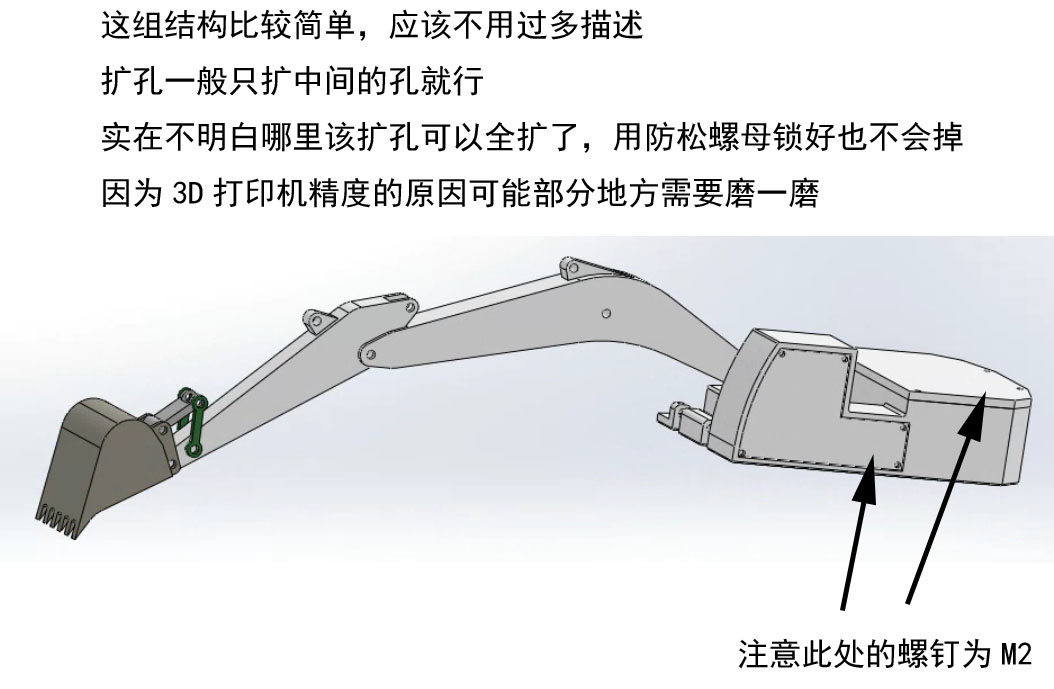 这组结构比较简单，应该不用过多描述

扩孔一般只扩中间的孔就行

实在不明白哪里该扩孔可以全扩了，用防松螺母锁好也不会掉

因为 3D 打印机精度的原因可能部分地方需要磨一磨

注意此处的螺钉为 M2