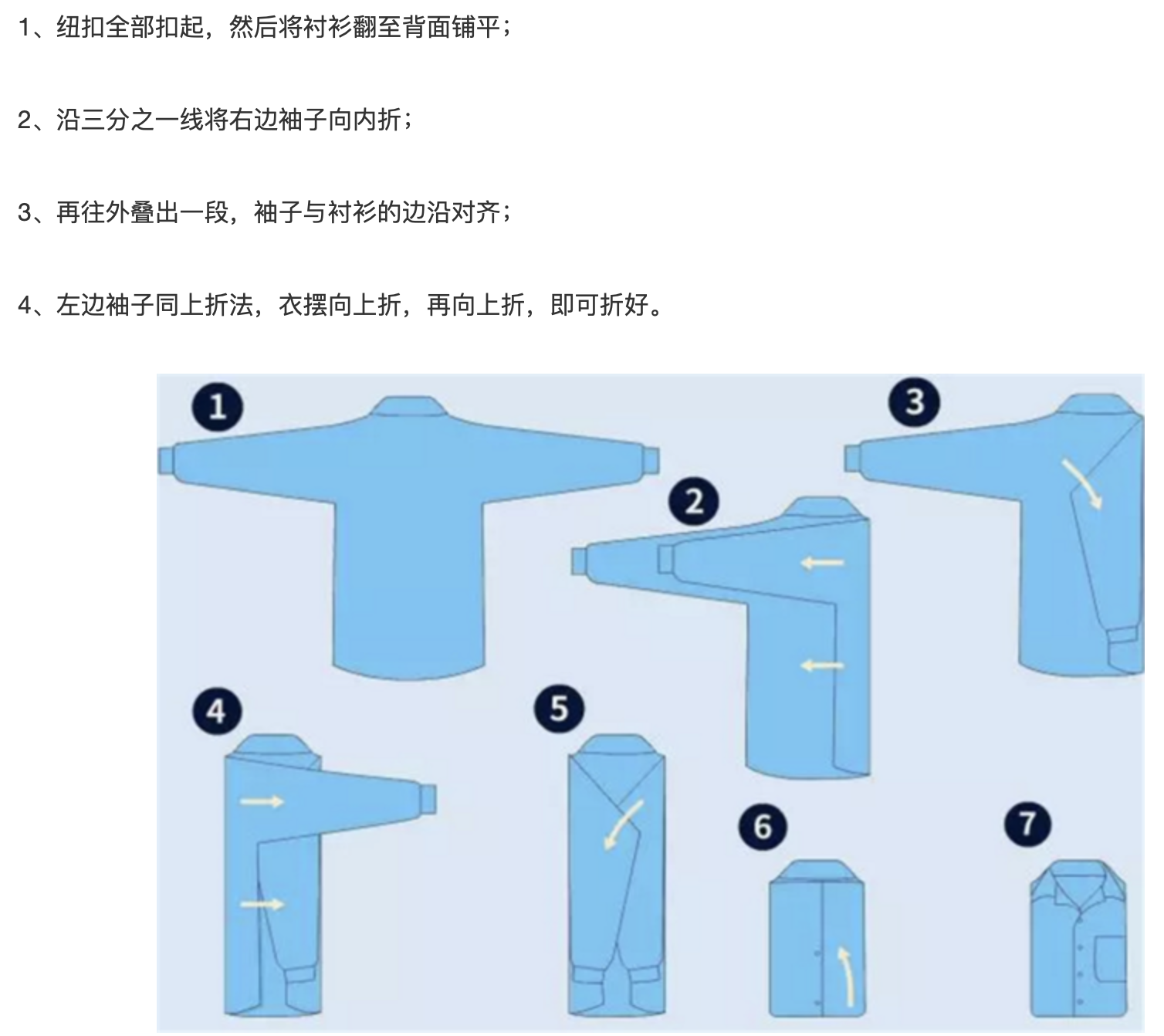 1、纽扣全部扣起，然后将衬衫翻至背面铺平；

2、沿三分之一线将右边袖子向内折；

3、再往外叠出一段，袖子与衬衫的边沿对齐；

4、左边袖子同上折法，衣摆向上折，再向上折，即可折好。

1

2

3

4

5

6

7