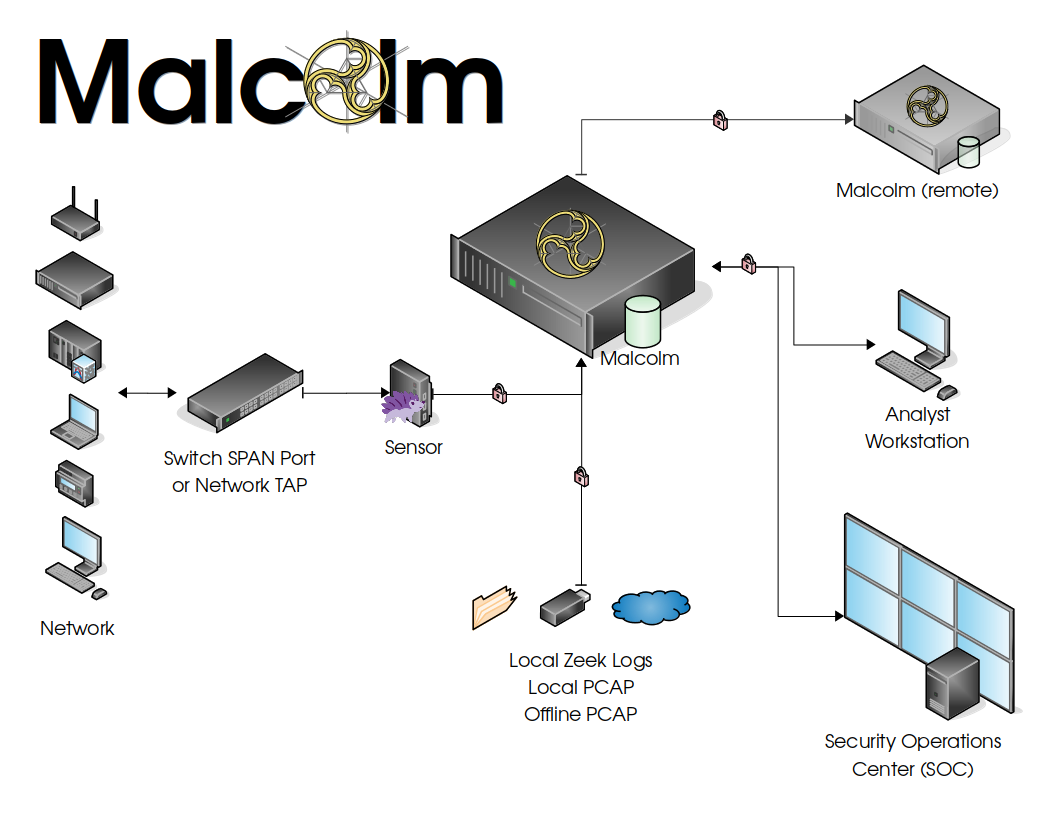 Malcolm

Malcolm (remote)

Malcolm

Analyst Workstation

Switch SPAN Port or Network TAP

Sensor

Network

Local Zeek Logs
Local PCAP
Offline PCAP

Security Operations Center (SOC)