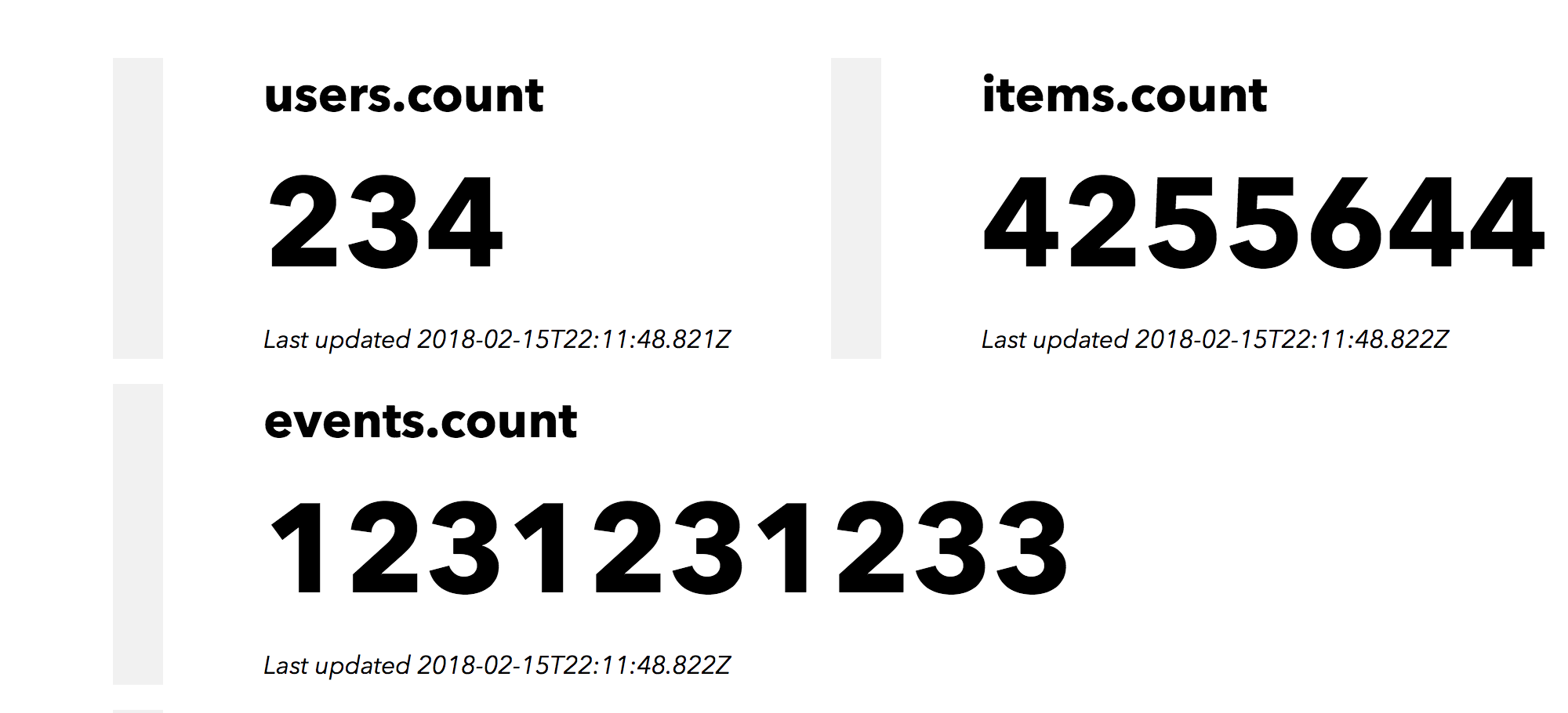 users.count

234

Last updated 2018-02-15T22:11:48.821Z

items.count

4255644

Last updated 2018-02-15T22:11:48.822Z

events.count

1231231233

Last updated 2018-02-15T22:11:48.822Z