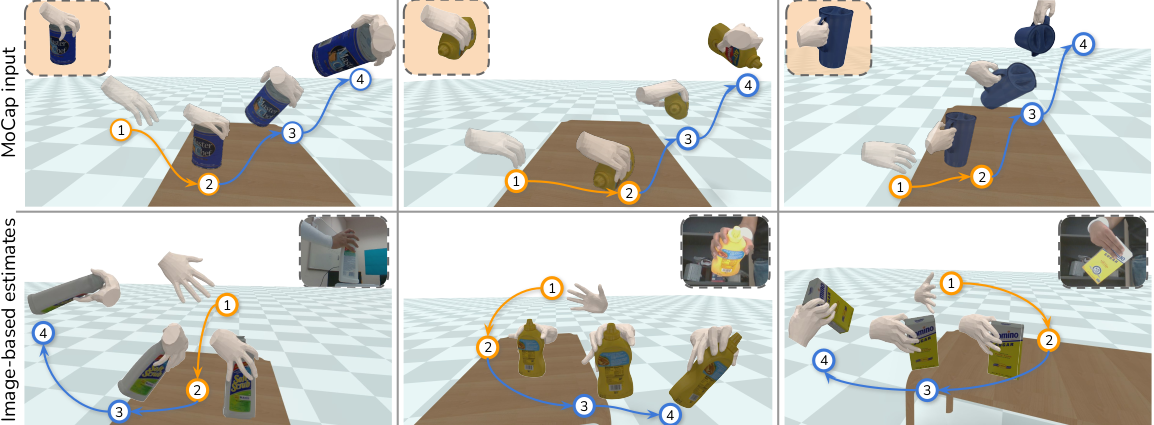 MoCap input

1
2
3
4

1
2
3
4

1
2
3
4

Image-based estimates

1
2
3
4

1
2
3
4

1
2
3
4