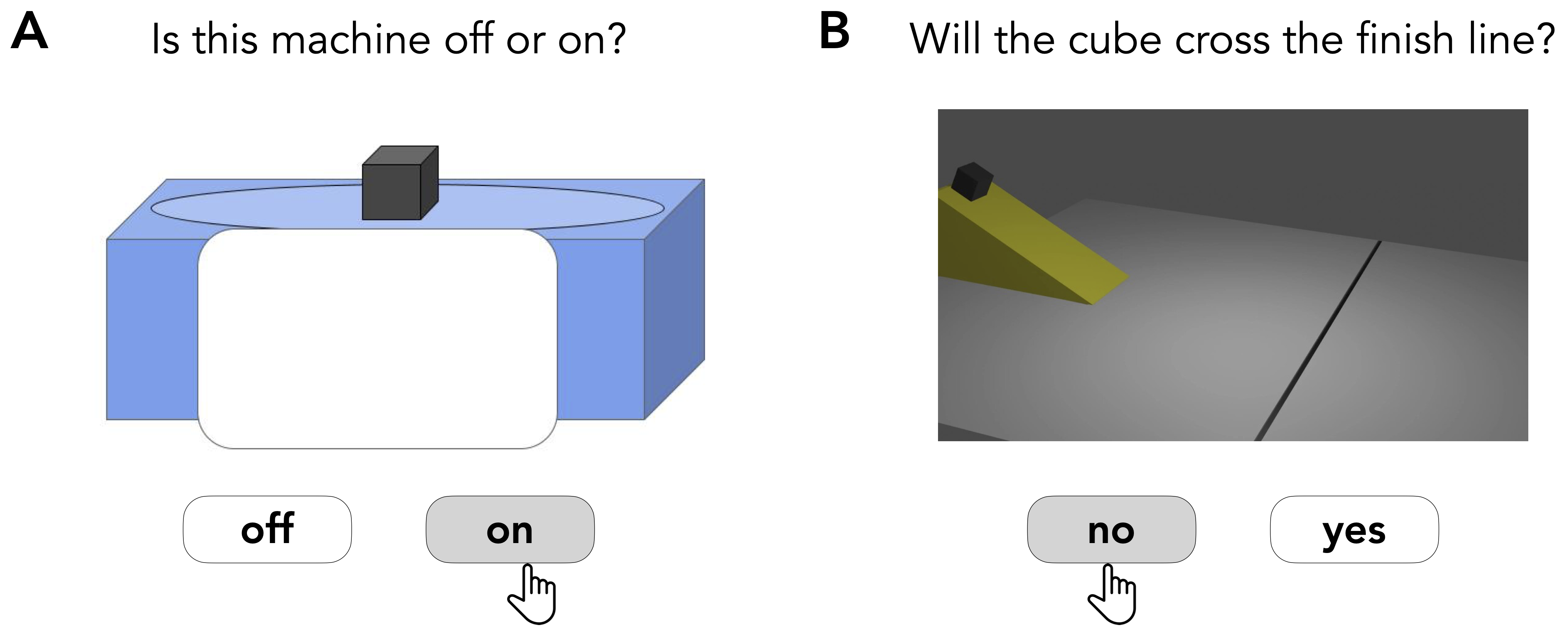 A

Is this machine off or on?

off

on

B

Will the cube cross the finish line?

no

yes