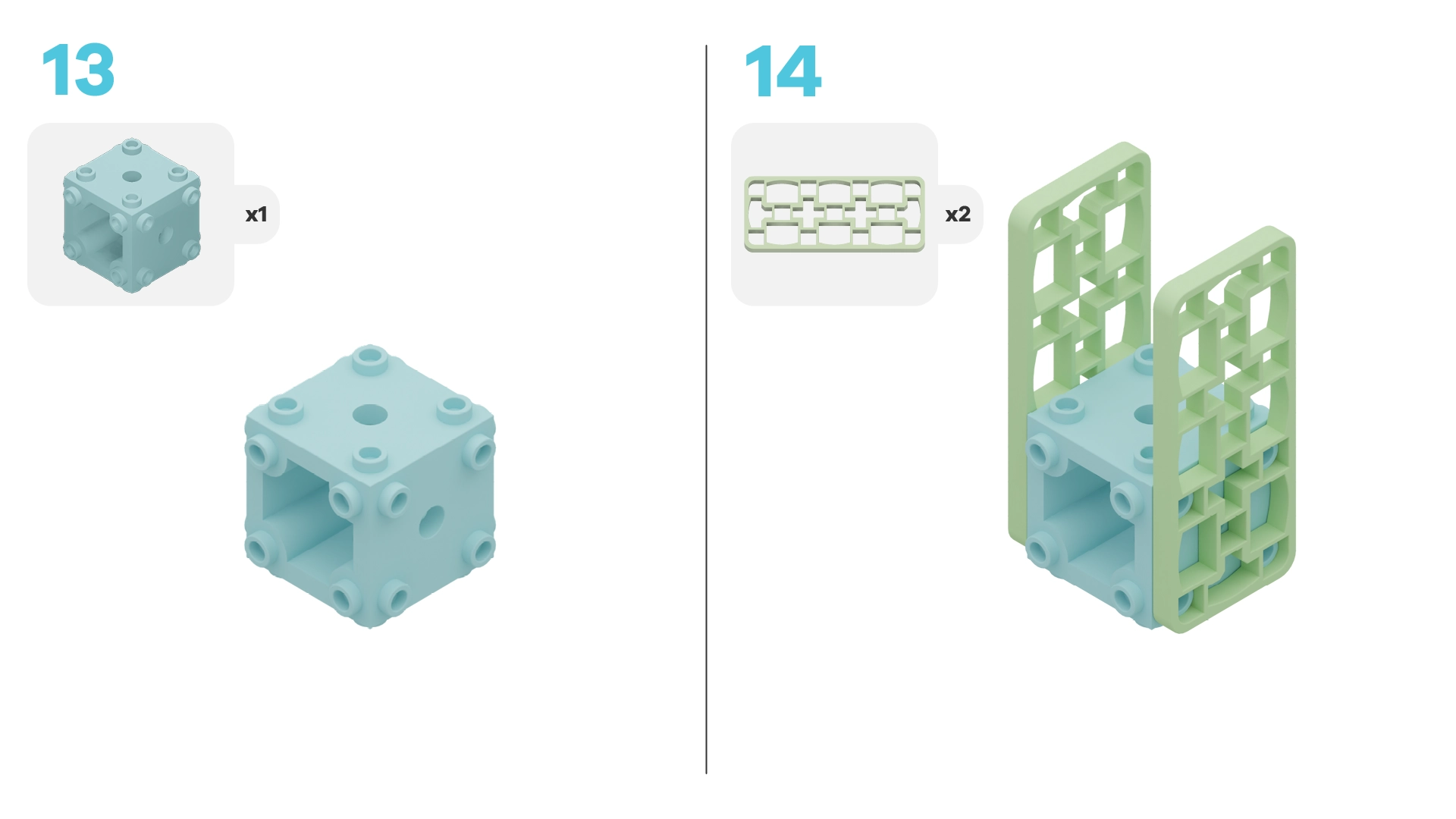 13

x1

14

x2