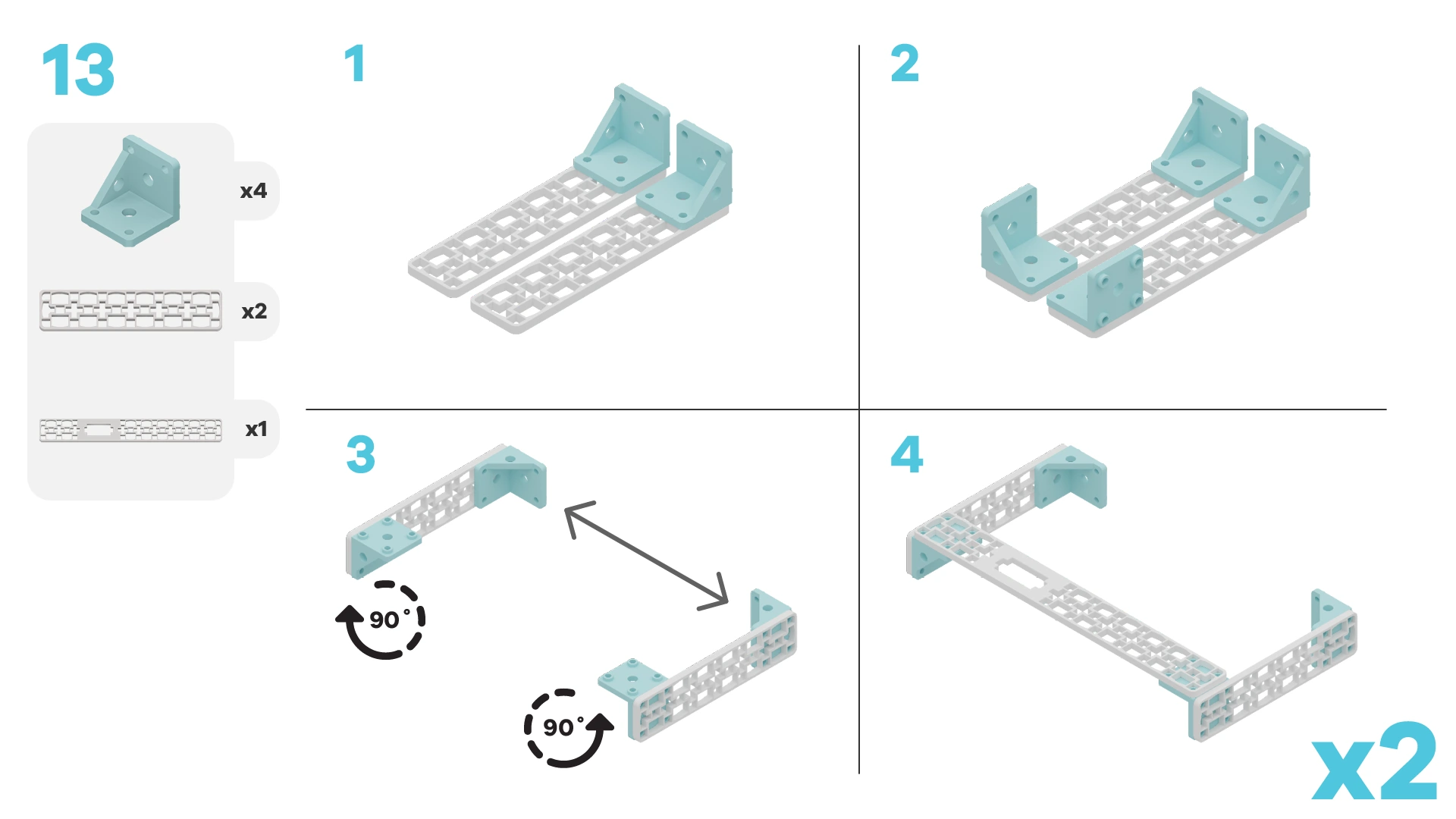 13

x4

x2

x1

1

2

3

90°

90°

4

x2