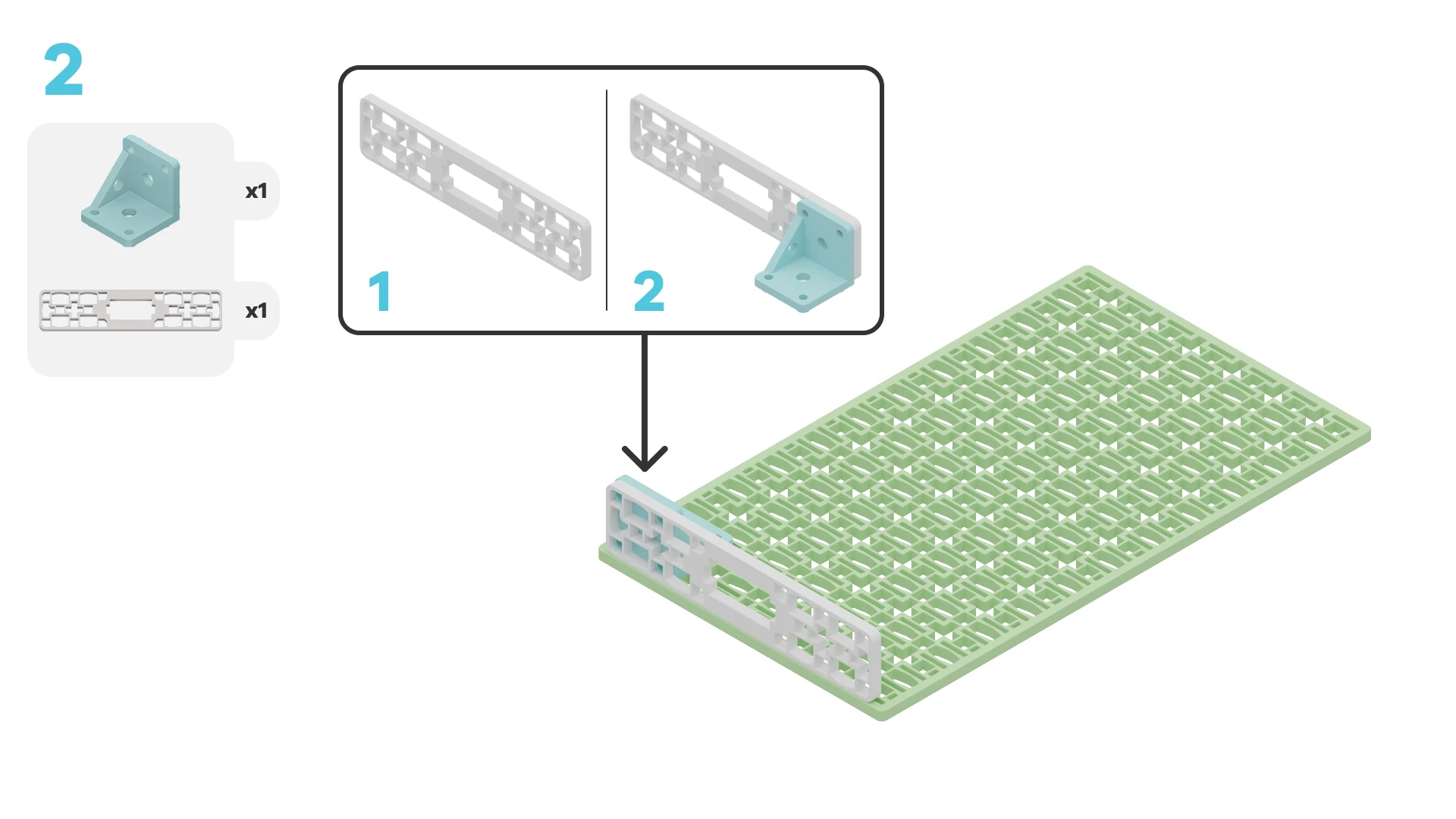 2

x1

x1

1

2