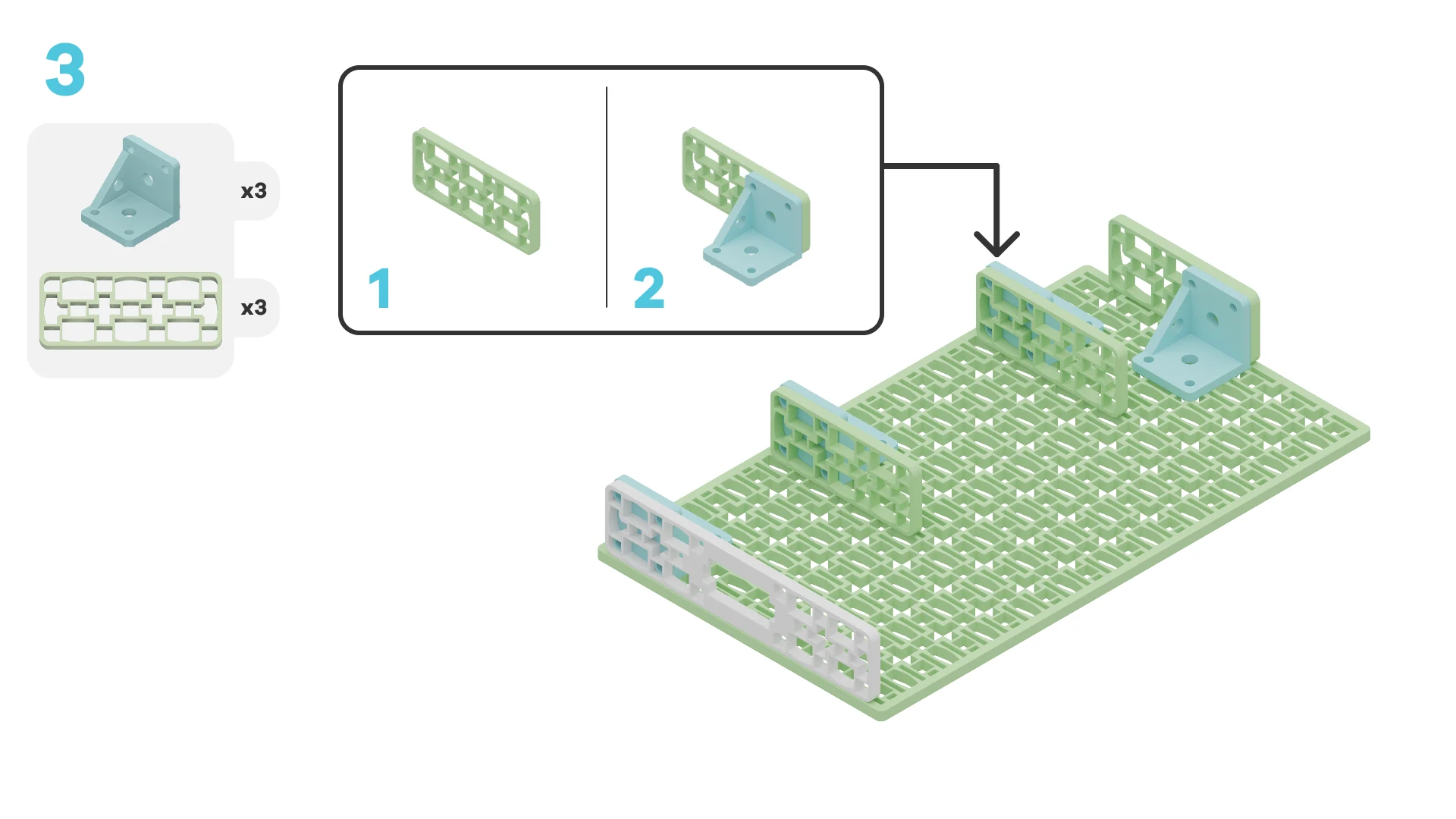 3

x3

x3

1

2