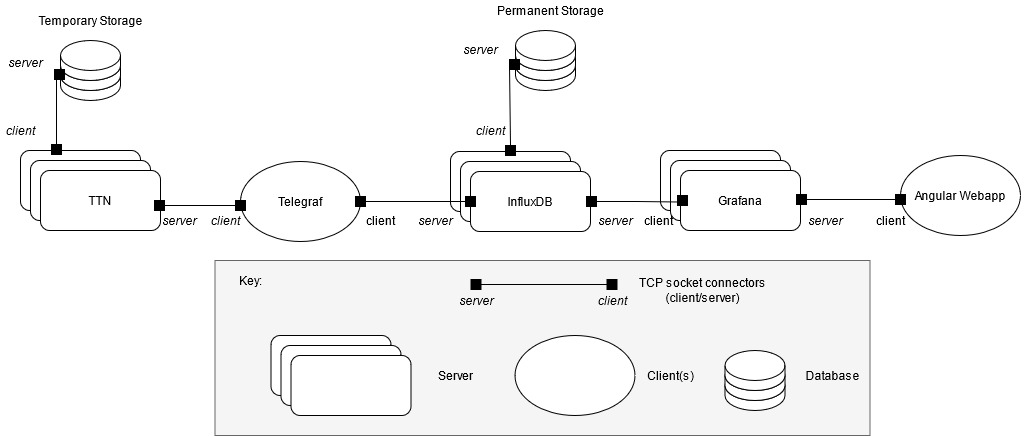 Temporary Storage

server

client

TTN

server

client

Telegraf

client

Permanent Storage

server

client

server

InfluxDB

server

client

Grafana

server

client

Angular Webapp

Key:

server

client

TCP socket connectors (client/server)

Server

Client(s)

Database