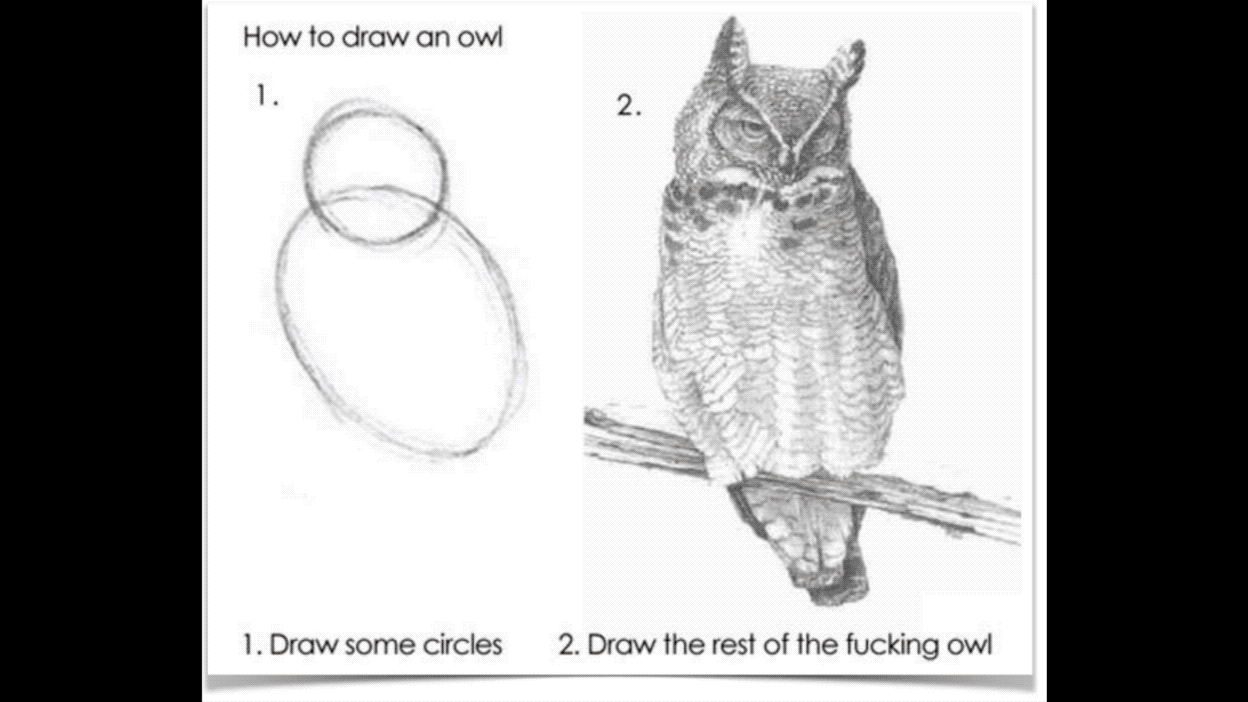 How to draw an owl

1.

2.

1. Draw some circles

2. Draw the rest of the fucking owl