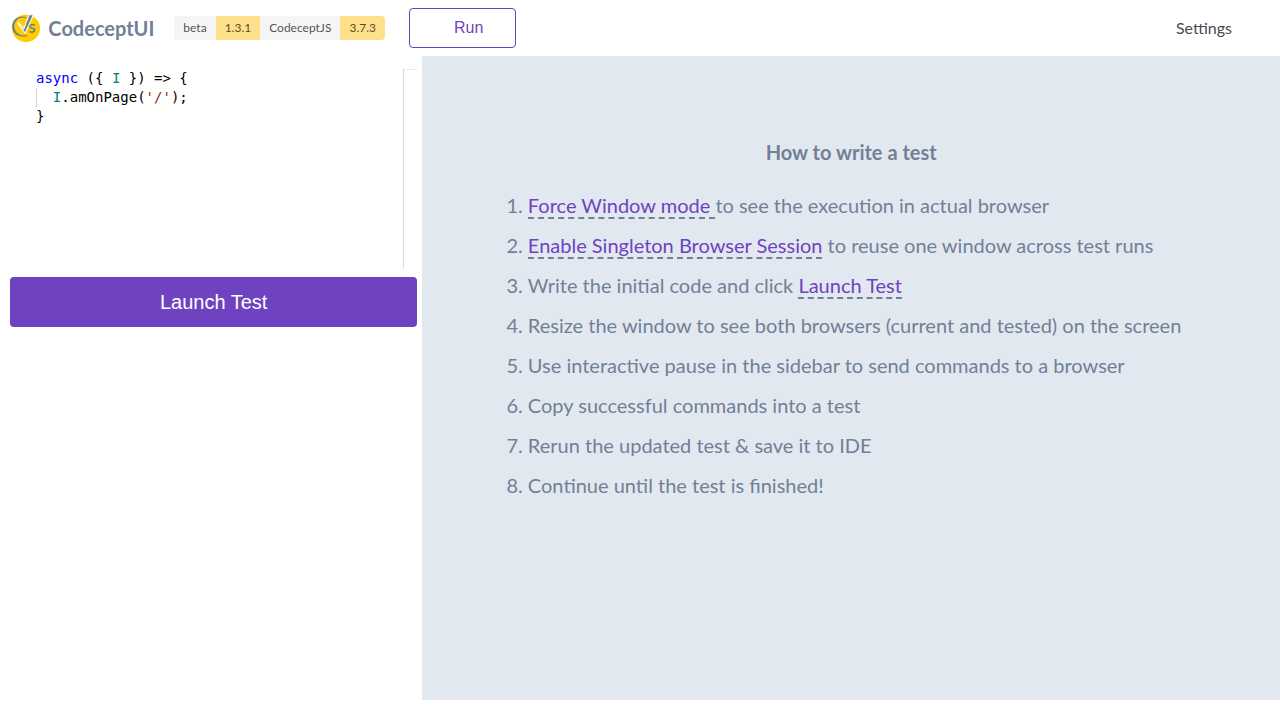 CodeceptUI beta 1.3.1 CodeceptJS 3.7.3

Run

Settings

async ({ I }) => {
  I.amOnPage('/');
}

Launch Test

How to write a test

1. Force Window mode to see the execution in actual browser
2. Enable Singleton Browser Session to reuse one window across test runs
3. Write the initial code and click Launch Test
4. Resize the window to see both browsers (current and tested) on the screen
5. Use interactive pause in the sidebar to send commands to a browser
6. Copy successful commands into a test
7. Rerun the updated test & save it to IDE
8. Continue until the test is finished!