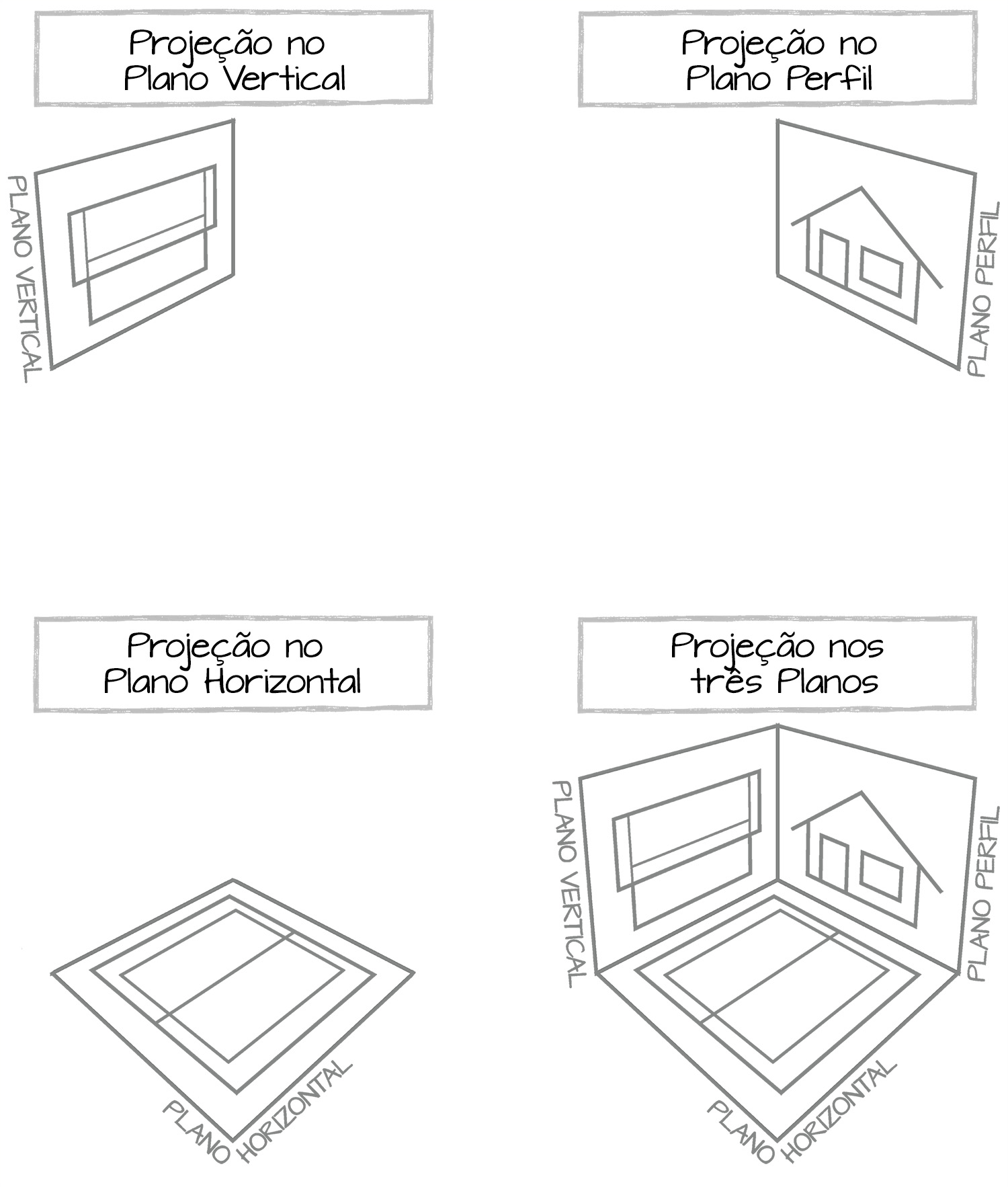 Projeção no Plano Vertical

PLANO VERTICAL

Projeção no Plano Perfil

PLANO PERFIL

Projeção no Plano Horizontal

PLANO HORIZONTAL

Projeção nos três Planos

PLANO VERTICAL

PLANO PERFIL

PLANO HORIZONTAL