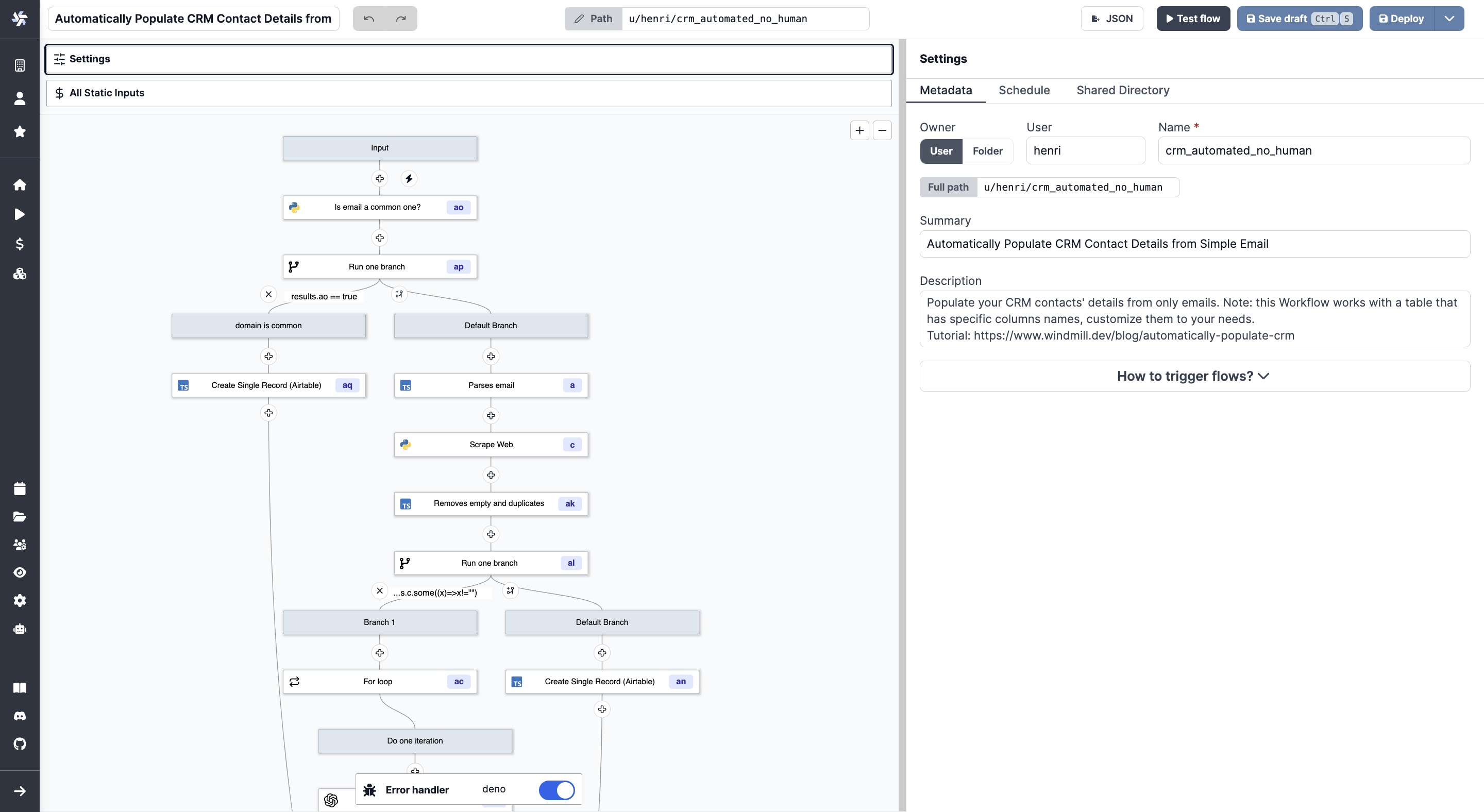 Automatically Populate CRM Contact Details from

Path u/henri/crm_automated_no_human

JSON

Test flow

Save draft Ctrl S

Deploy

Settings

All Static Inputs

Input

Is email a common one? ao

Run one branch ap

results.ao == true

domain is common

Default Branch

Create Single Record (Airtable) aq

Parses email a

Scrape Web c

Removes empty and duplicates ak

Run one branch al

...s.c.some((x)=>x!="")

Branch 1

Default Branch

For loop ac

Create Single Record (Airtable) an

Do one iteration

Error handler deno

Settings

Metadata Schedule Shared Directory

Owner

User Folder

User

henri

Name *

crm_automated_no_human

Full path u/henri/crm_automated_no_human

Summary

Automatically Populate CRM Contact Details from Simple Email

Description

Populate your CRM contacts' details from only emails. Note: this Workflow works with a table that has specific columns names, customize them to your needs.
Tutorial: https://www.windmill.dev/blog/automatically-populate-crm

How to trigger flows?