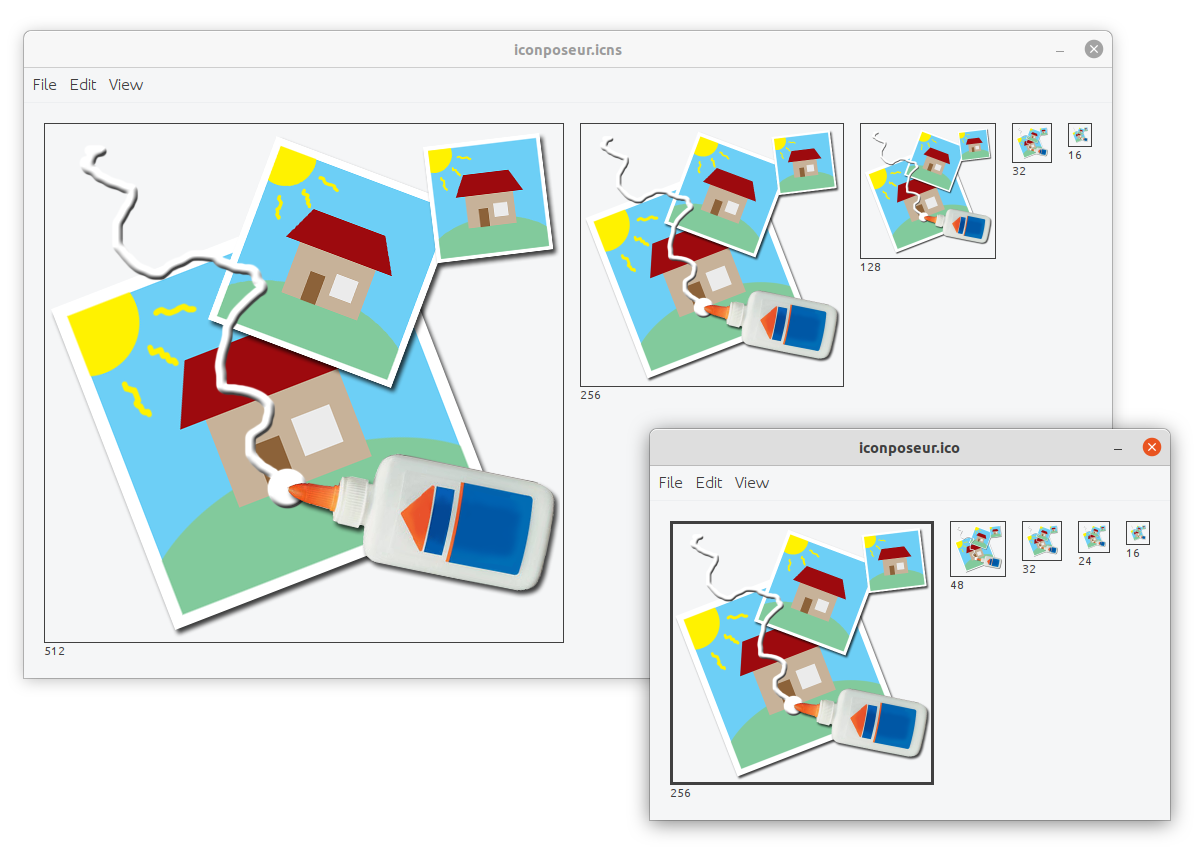 iconposeur.icns

File Edit View

512

256

128

32

16

iconposeur.ico

File Edit View

256

48

32

24

16