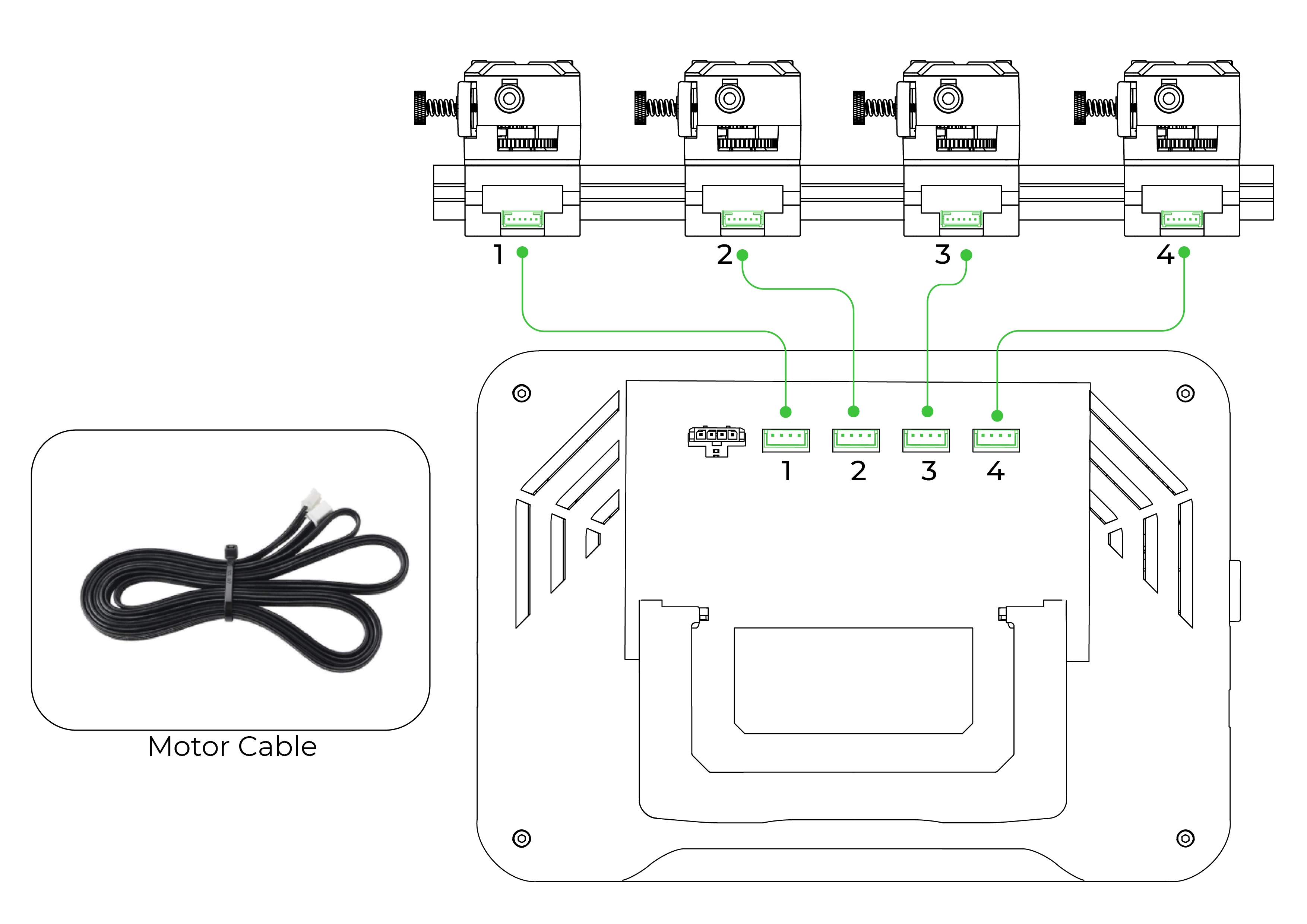 1
2
3
4
1
2
3
4
Motor Cable