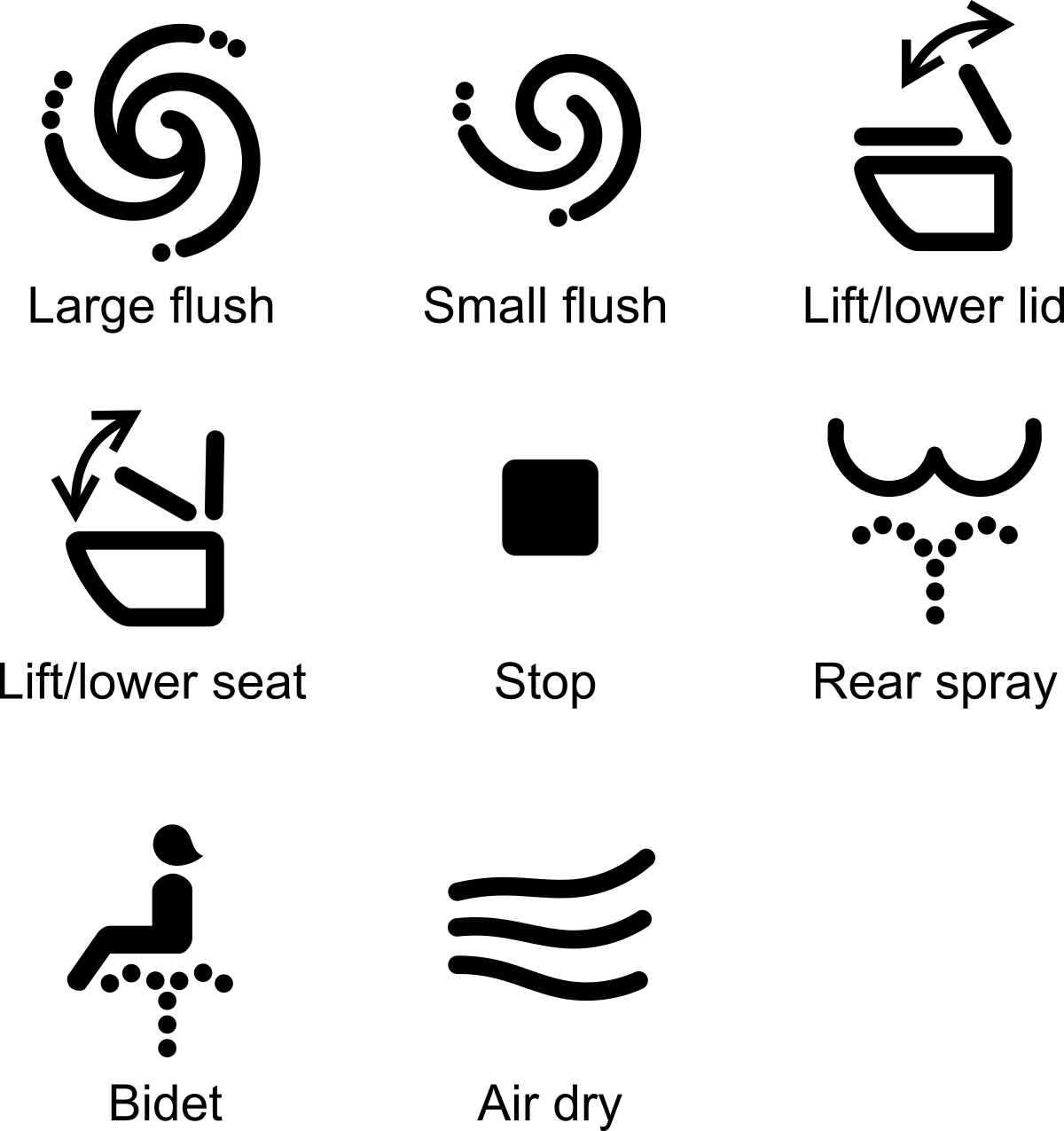 Large flush

Small flush

Lift/lower lid

Lift/lower seat

Stop

Rear spray

Bidet

Air dry