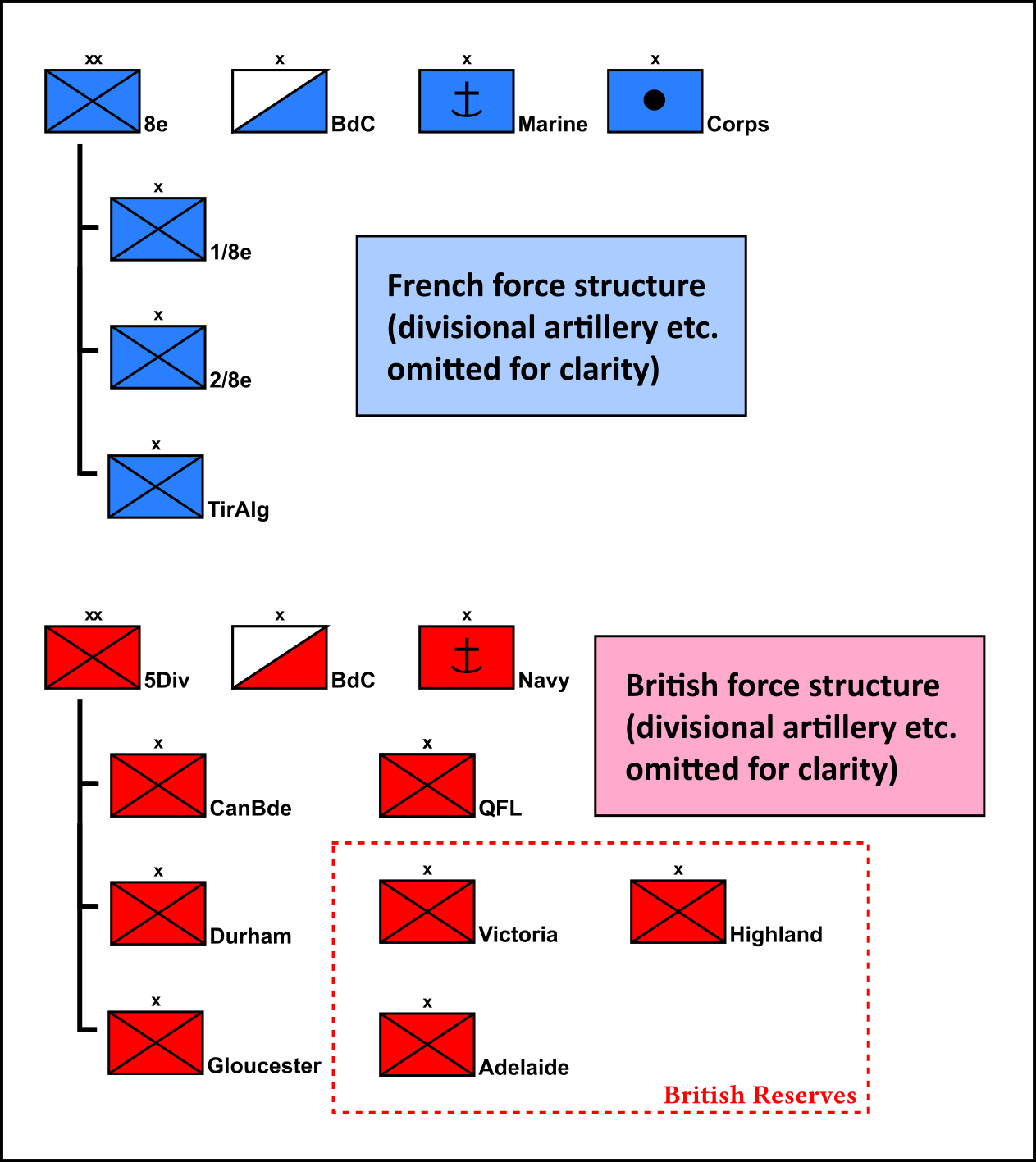 xx
8e

x
BdC

x
Marine

x
Corps

x
1/8e

x
2/8e

x
TirAlg

French force structure (divisional artillery etc. omitted for clarity)

xx
5Div

x
BdC

x
Navy

British force structure (divisional artillery etc. omitted for clarity)

x
CanBde

x
QFL

x
Durham

x
Gloucester

x
Victoria

x
Highland

x
Adelaide

British Reserves