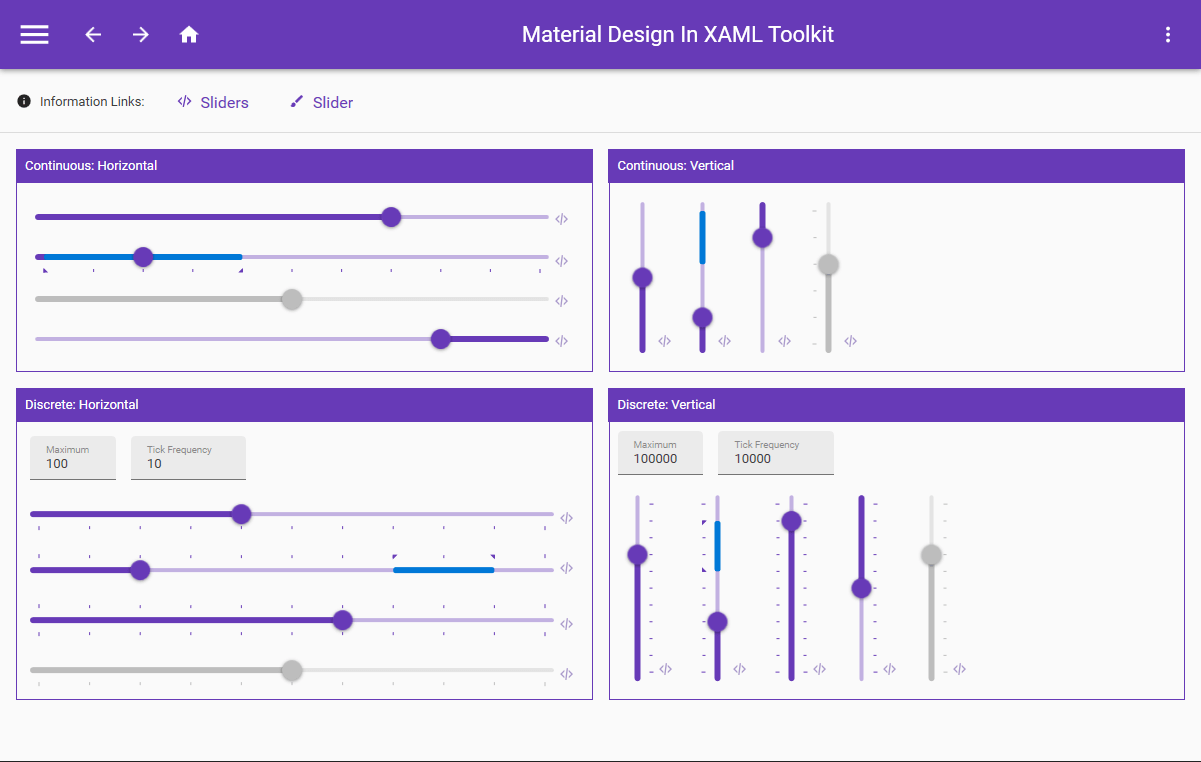 Material Design In XAML Toolkit

Information Links: Sliders Slider

Continuous: Horizontal

Continuous: Vertical

Discrete: Horizontal

Maximum
100

Tick Frequency
10

Discrete: Vertical

Maximum
100000

Tick Frequency
10000