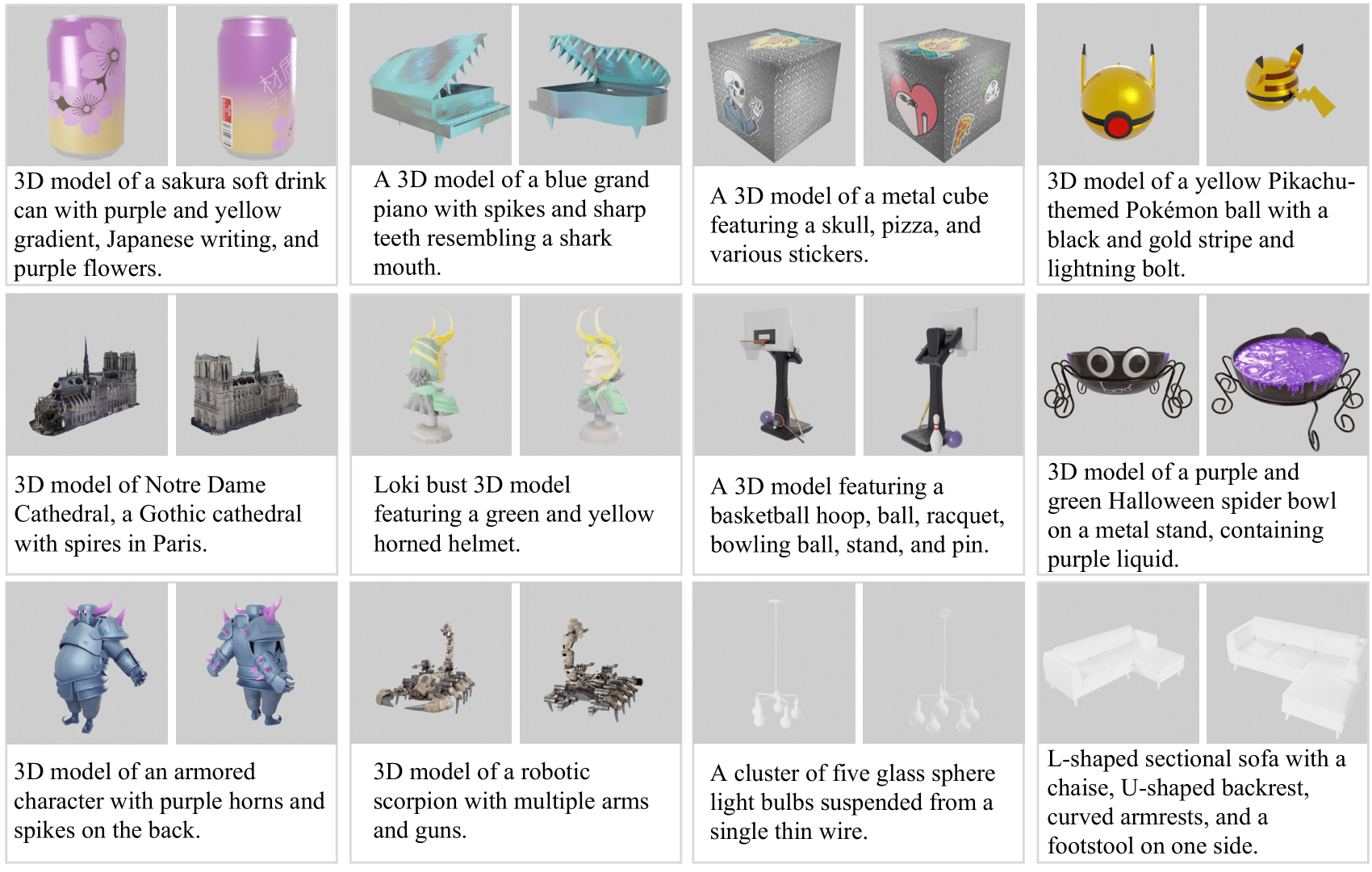 3D model of a sakura soft drink can with purple and yellow gradient, Japanese writing, and purple flowers.

A 3D model of a blue grand piano with spikes and sharp teeth resembling a shark mouth.

A 3D model of a metal cube featuring a skull, pizza, and various stickers.

3D model of a yellow Pikachu-themed Pokémon ball with a black and gold stripe and lightning bolt.

3D model of Notre Dame Cathedral, a Gothic cathedral with spires in Paris.

Loki bust 3D model featuring a green and yellow horned helmet.

A 3D model featuring a basketball hoop, ball, racquet, bowling ball, stand, and pin.

3D model of a purple and green Halloween spider bowl on a metal stand, containing purple liquid.

3D model of an armored character with purple horns and spikes on the back.

3D model of a robotic scorpion with multiple arms and guns.

A cluster of five glass sphere light bulbs suspended from a single thin wire.

L-shaped sectional sofa with a chaise, U-shaped backrest, curved armrests, and a footstool on one side.