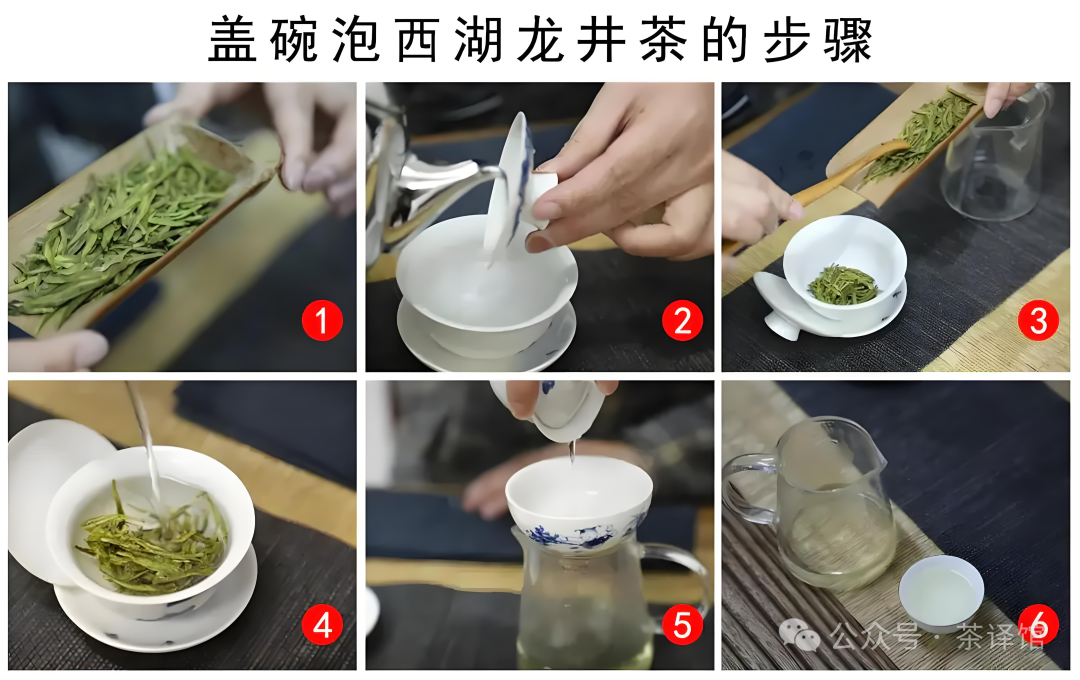 盖碗泡西湖龙井茶的步骤

1

2

3

4

5

6

公众号 · 茶译馆