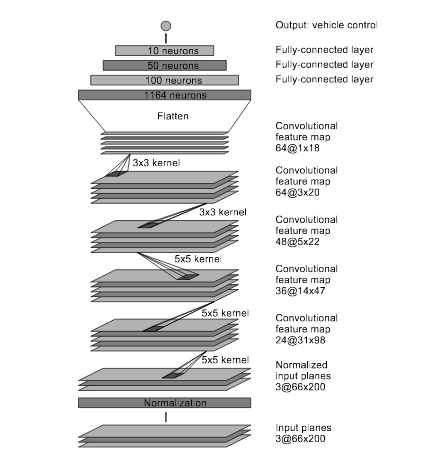 Output: vehicle control

10 neurons
Fully-connected layer

50 neurons
Fully-connected layer

100 neurons
Fully-connected layer

1164 neurons

Flatten

Convolutional feature map 64@1x18

3x3 kernel

Convolutional feature map 64@3x20

3x3 kernel

Convolutional feature map 48@5x22

5x5 kernel

Convolutional feature map 36@14x47

5x5 kernel

Convolutional feature map 24@31x98

5x5 kernel

Normalized input planes 3@66x200

Normalization

Input planes 3@66x200