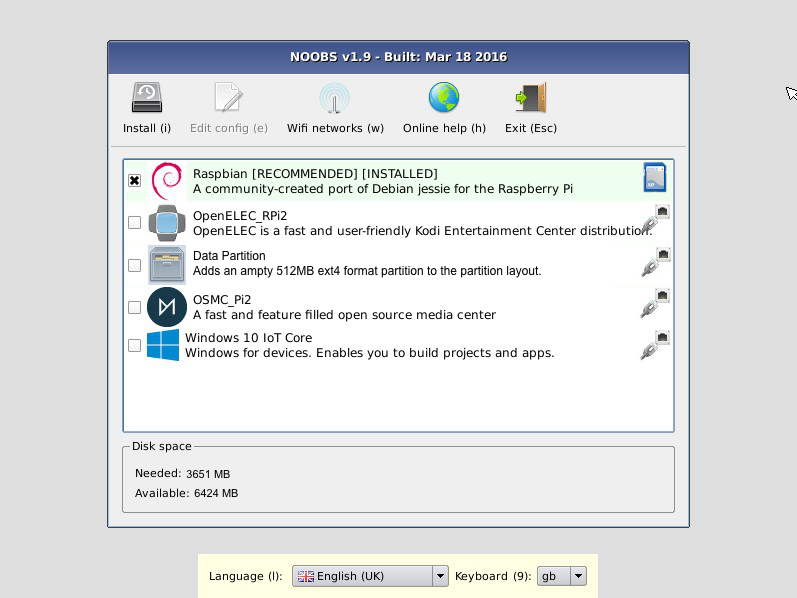 NOOBS v1.9 - Built: Mar 18 2016

Install (i)
Edit config (e)
Wifi networks (w)
Online help (h)
Exit (Esc)

Raspbian [RECOMMENDED] [INSTALLED]
A community-created port of Debian jessie for the Raspberry Pi

OpenELEC_RPi2
OpenELEC is a fast and user-friendly Kodi Entertainment Center distribution.

Data Partition
Adds an ampty 512MB ext4 format partition to the partition layout.

OSMC_Pi2
A fast and feature filled open source media center

Windows 10 IoT Core
Windows for devices. Enables you to build projects and apps.

Disk space
Needed: 3651 MB
Available: 6424 MB

Language (l): English (UK) Keyboard (9): gb