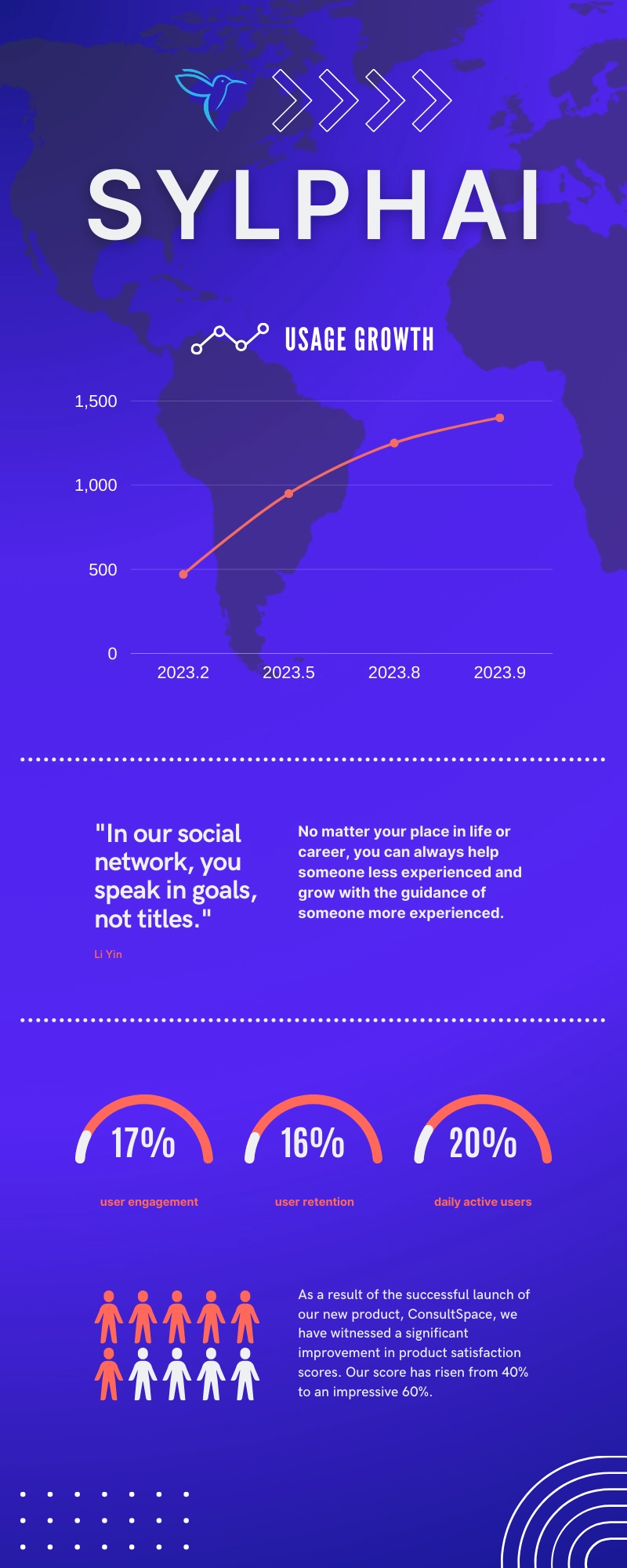 SYLPHAI

USAGE GROWTH

1,500
1,000
500
0
2023.2 2023.5 2023.8 2023.9

"In our social network, you speak in goals, not titles."

Li Yin

No matter your place in life or career, you can always help someone less experienced and grow with the guidance of someone more experienced.

17%
user engagement

16%
user retention

20%
daily active users

As a result of the successful launch of our new product, ConsultSpace, we have witnessed a significant improvement in product satisfaction scores. Our score has risen from 40% to an impressive 60%.