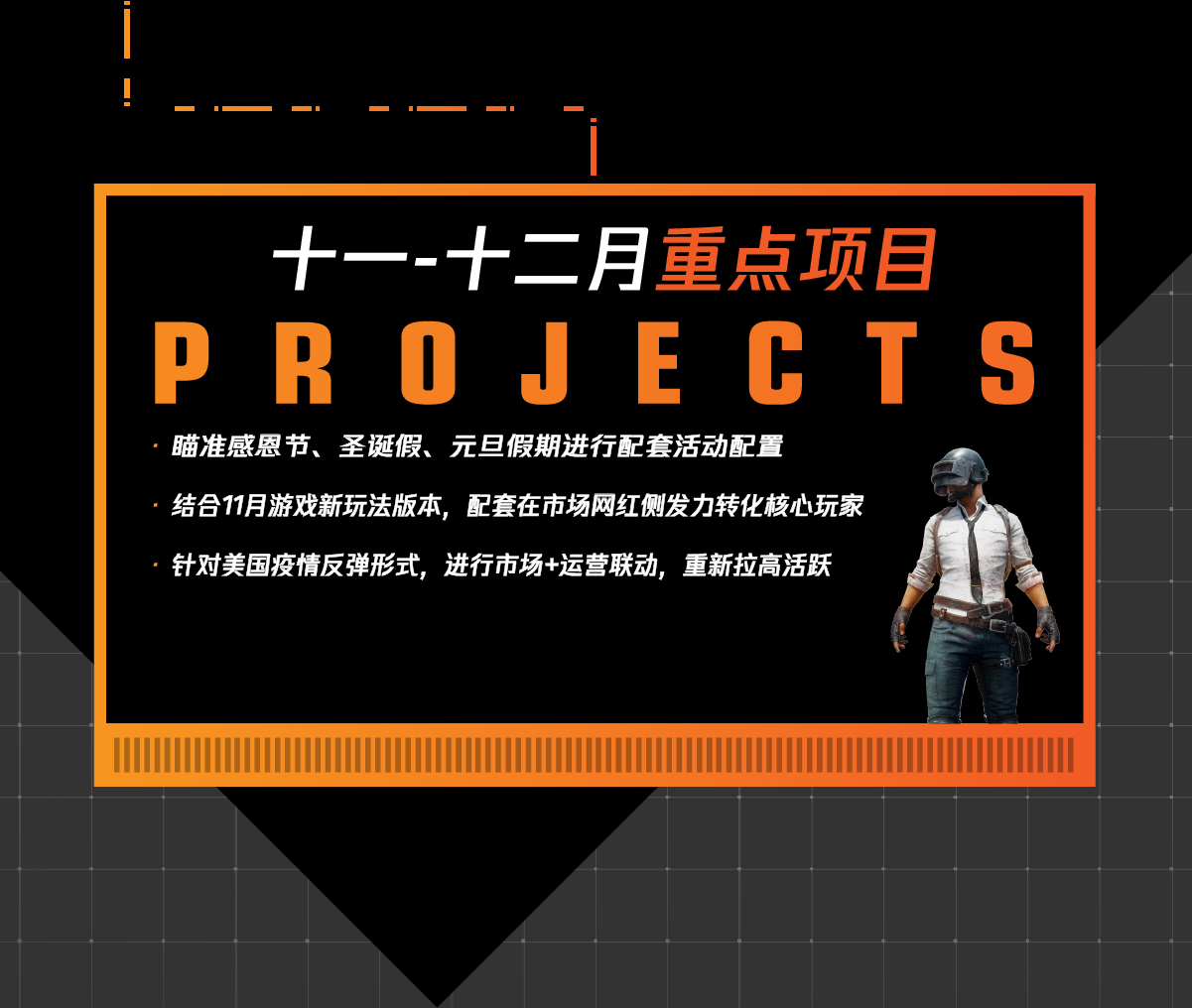 十一-十二月重点项目

PROJECTS

· 瞄准感恩节、圣诞假、元旦假期进行配套活动配置

· 结合11月游戏新玩法版本，配套在市场网红侧发力转化核心玩家

· 针对美国疫情反弹形式，进行市场+运营联动，重新拉高活跃