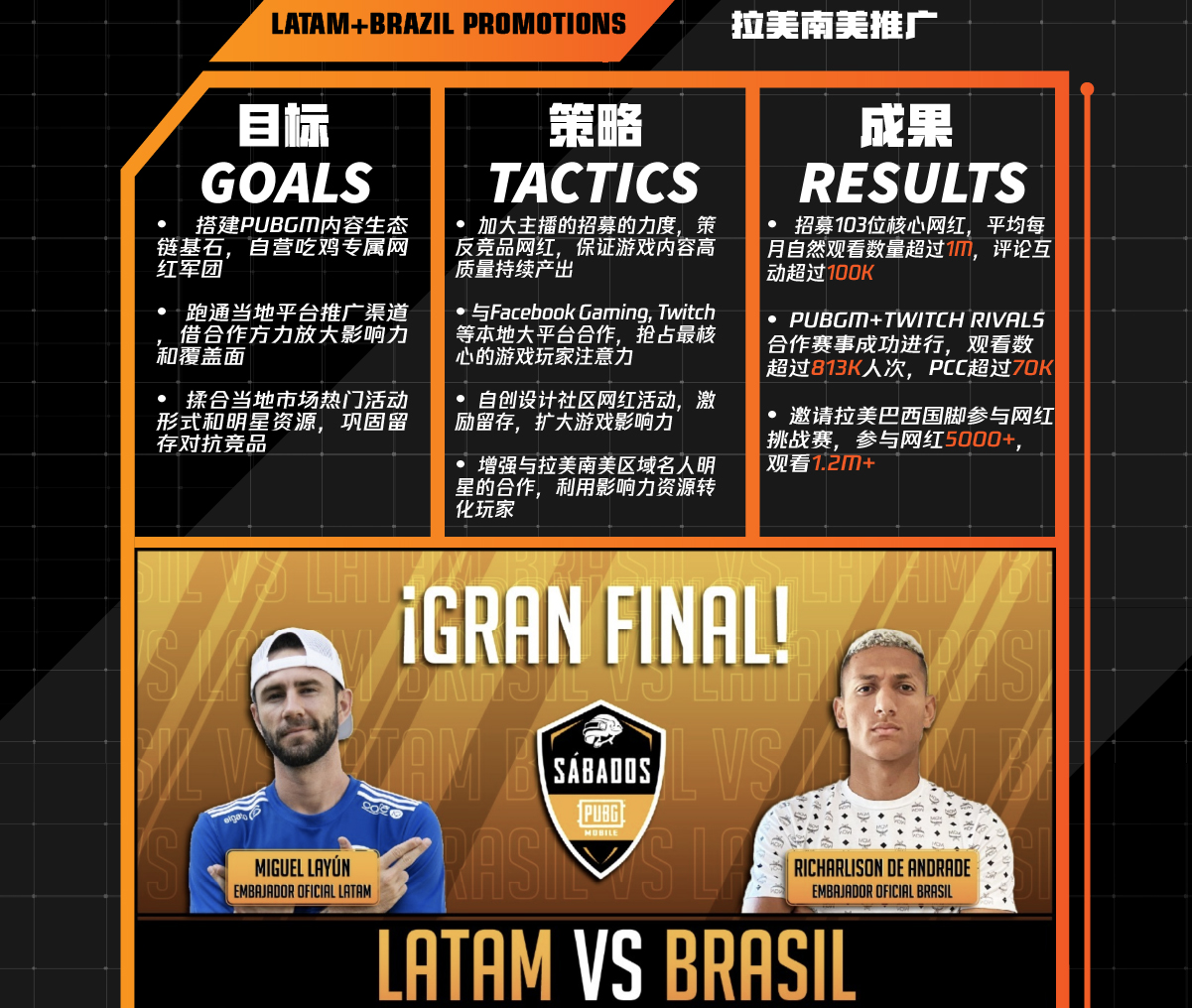 LATAM+BRAZIL PROMOTIONS

拉美南美推广

目标
GOALS

• 搭建PUBGM内容生态链基石，自营吃鸡专属网红军团

• 跑通当地平台推广渠道，借合作方力放大影响力和覆盖面

• 揉合当地市场热门活动形式和明星资源，巩固留存对抗竞品

策略
TACTICS

• 加大主播的招募的力度，策反竞品网红，保证游戏内容高质量持续产出

• 与Facebook Gaming, Twitch等本地大平台合作，抢占最核心的游戏玩家注意力

• 自创设计社区网红活动，激励留存，扩大游戏影响力

• 增强与拉美南美区域名人明星的合作，利用影响力资源转化玩家

成果
RESULTS

• 招募103位核心网红，平均每月自然观看数量超过1M，评论互动超过100K

• PUBGM+TWITCH RIVALS合作赛事成功进行，观看数超过813K人次，PCC超过70K

• 邀请拉美巴西国脚参与网红挑战赛，参与网红5000+，观看1.2M+

¡GRAN FINAL!

SÁBADOS
PUBG MOBILE

MIGUEL LAYÚN
EMBAJADOR OFICIAL LATAM

RICHARLISON DE ANDRADE
EMBAJADOR OFICIAL BRASIL

LATAM VS BRASIL