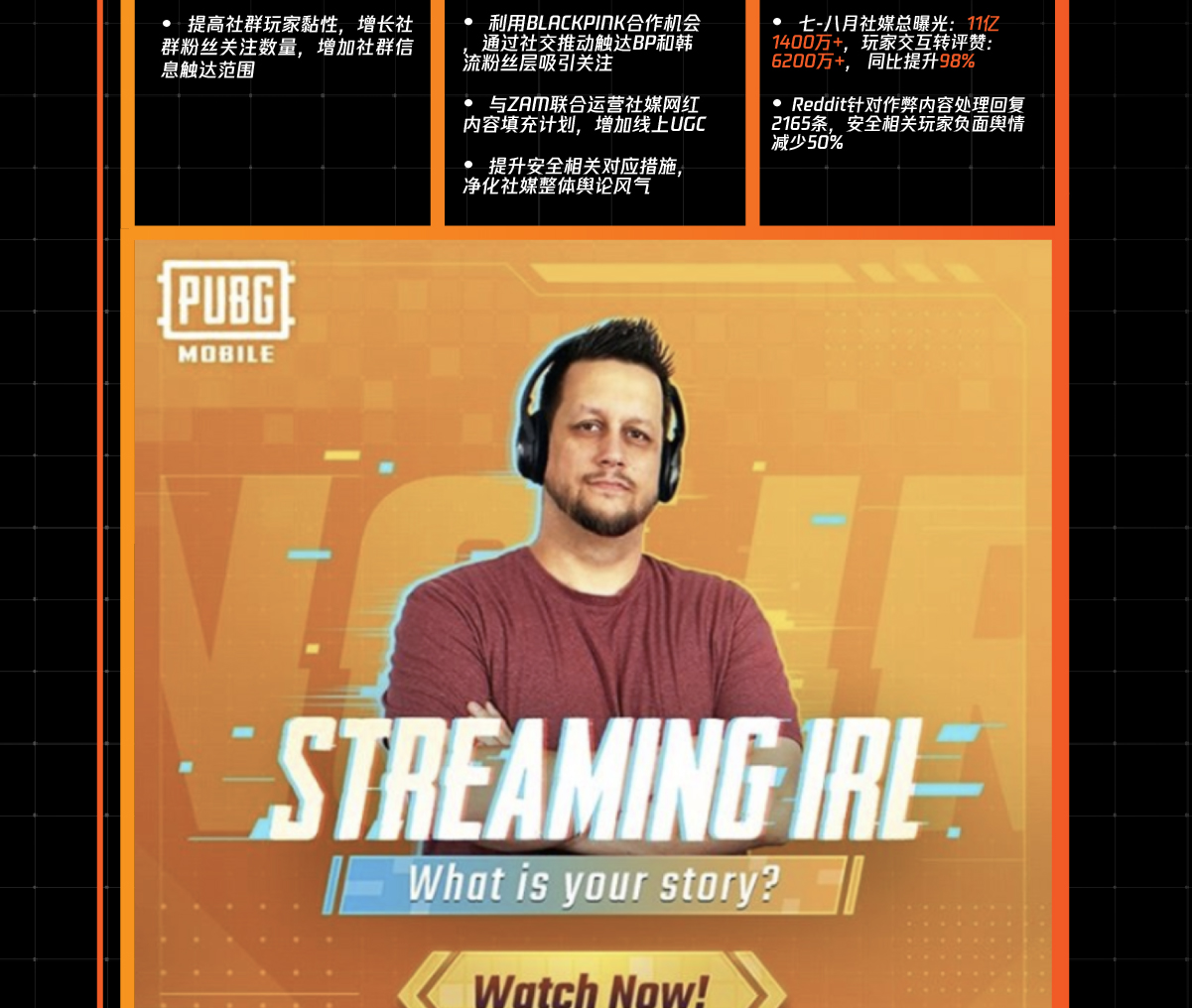 • 提高社群玩家黏性，增长社群粉丝关注数量，增加社群信息触达范围

• 利用BLACKPINK合作机会，通过社交推动触达BP和韩流粉丝层吸引关注

• 与ZAM联合运营社媒网红内容填充计划，增加线上UGC

• 提升安全相关对应措施，净化社媒整体舆论风气

• 七-八月社媒总曝光：11亿1400万+，玩家交互转评赞：6200万+，同比提升98%

• Reddit针对作弊内容处理回复2165条，安全相关玩家负面舆情减少50%

PUBG MOBILE

STREAMING IRL

What is your story?

Watch Now!