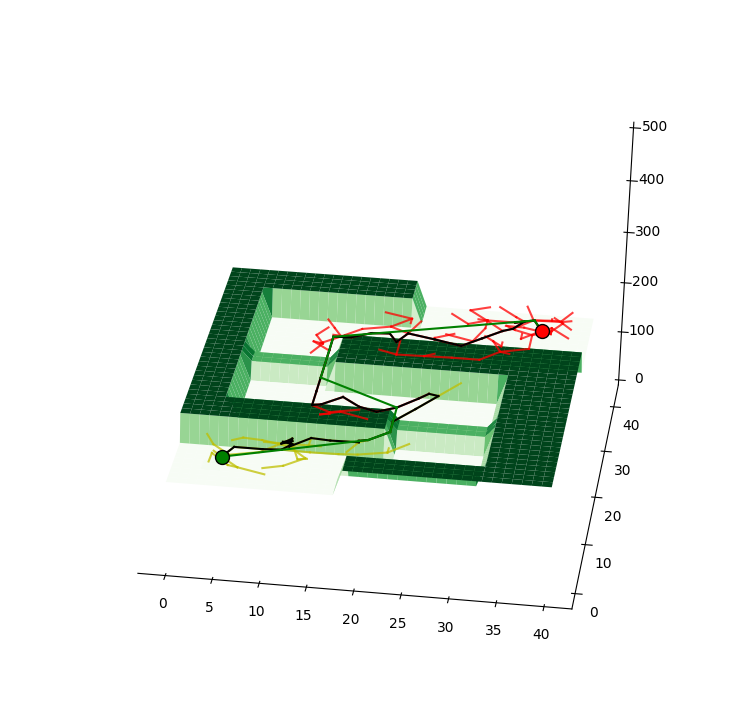 500
400
300
200
100
0

40
30
20
10
0

0 5 10 15 20 25 30 35 40