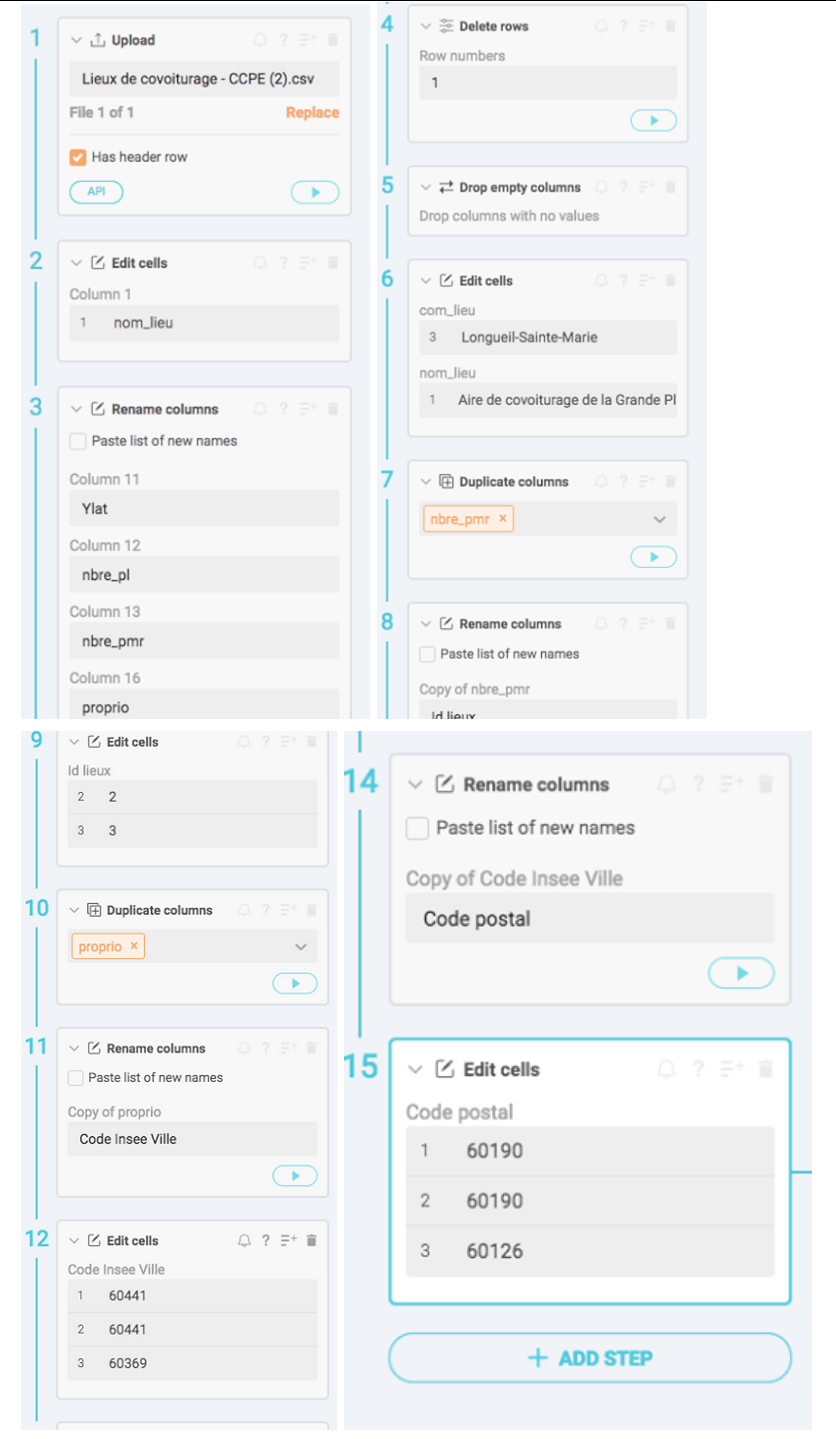 1
Upload
Lieux de covoiturage - CCPE (2).csv
File 1 of 1
Replace
Has header row
API

2
Edit cells
Column 1
1 nom_lieu

3
Rename columns
Paste list of new names
Column 11
Ylat
Column 12
nbre_pl
Column 13
nbre_pmr
Column 16
proprio

4
Delete rows
Row numbers
1

5
Drop empty columns
Drop columns with no values

6
Edit cells
com_lieu
3 Longueil-Sainte-Marie
nom_lieu
1 Aire de covoiturage de la Grande Pl

7
Duplicate columns
nbre_pmr ×

8
Rename columns
Paste list of new names
Copy of nbre_pmr
Id lieux

9
Edit cells
Id lieux
2 2
3 3

10
Duplicate columns
proprio ×

11
Rename columns
Paste list of new names
Copy of proprio
Code Insee Ville

12
Edit cells
Code Insee Ville
1 60441
2 60441
3 60369

14
Rename columns
Paste list of new names
Copy of Code Insee Ville
Code postal

15
Edit cells
Code postal
1 60190
2 60190
3 60126

+ ADD STEP