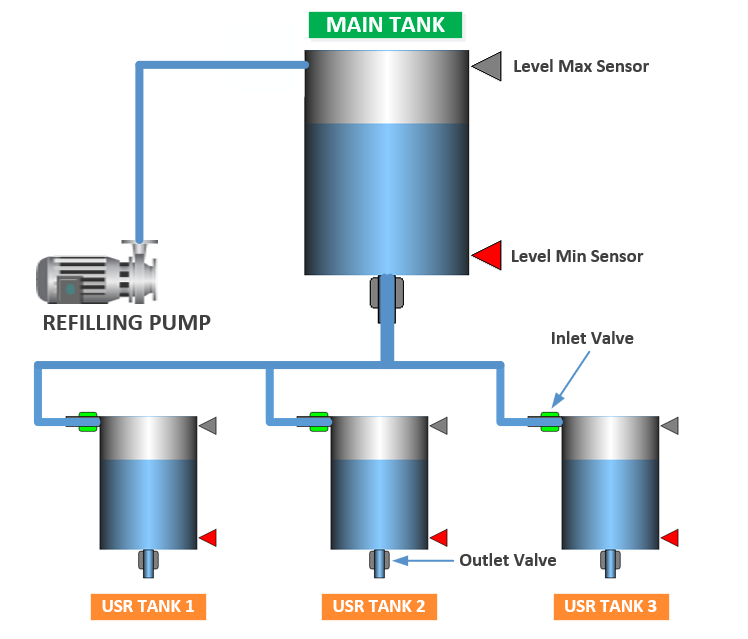 MAIN TANK

Level Max Sensor

Level Min Sensor

REFILLING PUMP

Inlet Valve

Outlet Valve

USR TANK 1

USR TANK 2

USR TANK 3