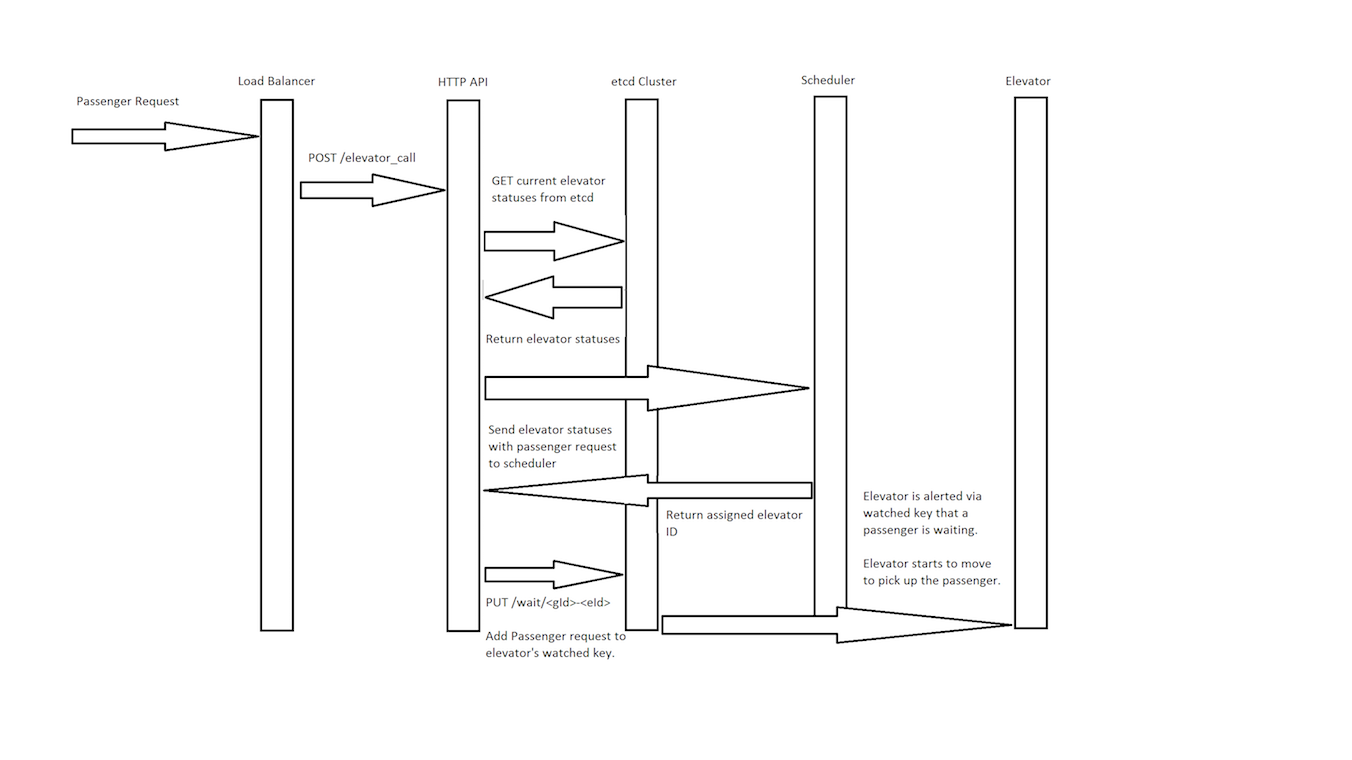 Load Balancer

HTTP API

etcd Cluster

Scheduler

Elevator

Passenger Request

POST /elevator_call

GET current elevator statuses from etcd

Return elevator statuses

Send elevator statuses with passenger request to scheduler

Return assigned elevator ID

Elevator is alerted via watched key that a passenger is waiting.

Elevator starts to move to pick up the passenger.

PUT /wait/<gId>-<eId>

Add Passenger request to elevator's watched key.