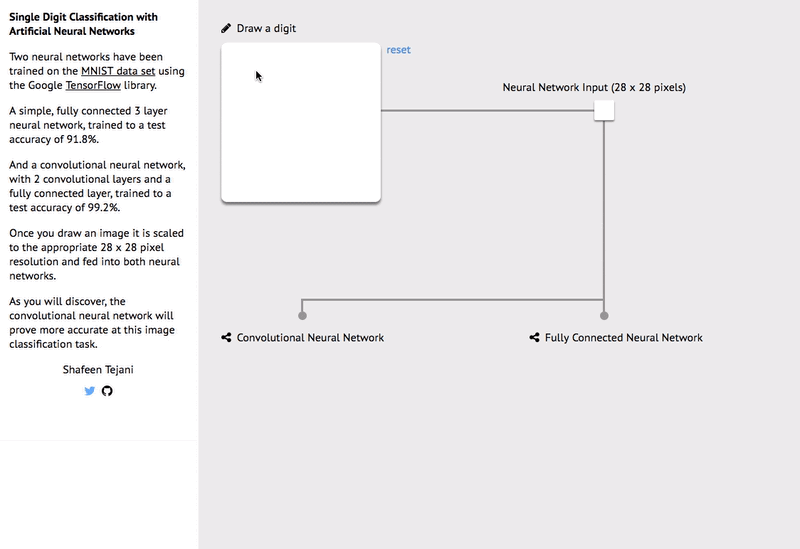 Single Digit Classification with Artificial Neural Networks

Two neural networks have been trained on the MNIST data set using the Google TensorFlow library.

A simple, fully connected 3 layer neural network, trained to a test accuracy of 91.8%.

And a convolutional neural network, with 2 convolutional layers and a fully connected layer, trained to a test accuracy of 99.2%.

Once you draw an image it is scaled to the appropriate 28 x 28 pixel resolution and fed into both neural networks.

As you will discover, the convolutional neural network will prove more accurate at this image classification task.

Shafeen Tejani

Draw a digit

reset

Neural Network Input (28 x 28 pixels)

Convolutional Neural Network

Fully Connected Neural Network