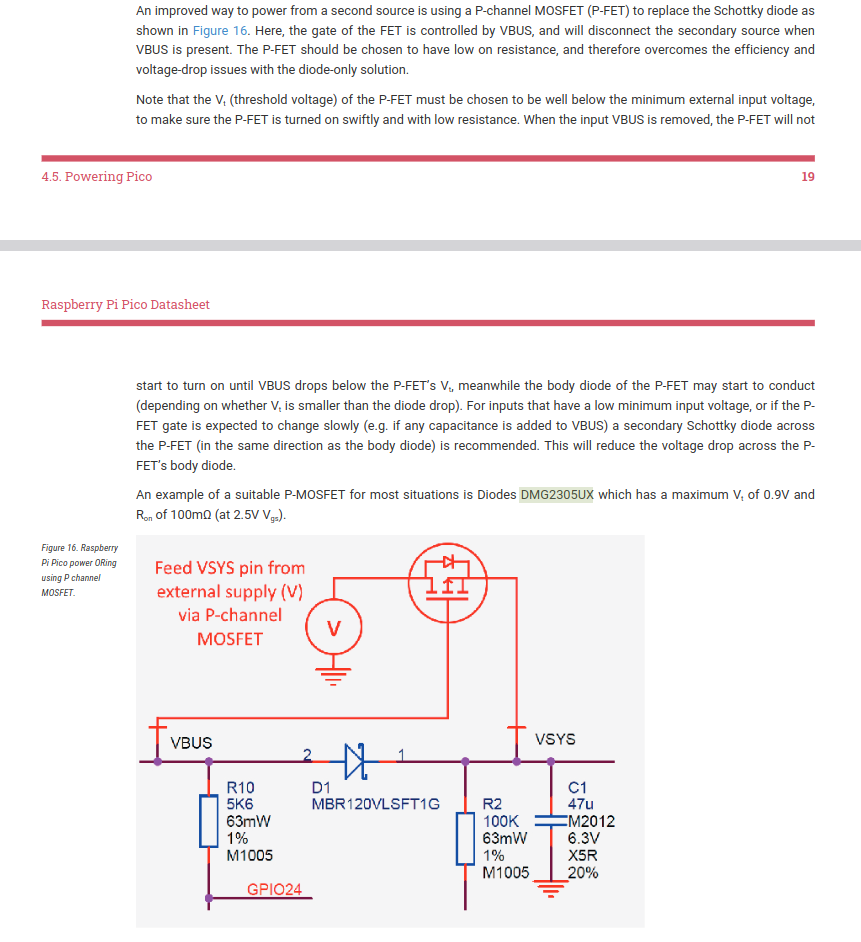 An improved way to power from a second source is using a P-channel MOSFET (P-FET) to replace the Schottky diode as shown in Figure 16. Here, the gate of the FET is controlled by VBUS, and will disconnect the secondary source when VBUS is present. The P-FET should be chosen to have low on resistance, and therefore overcomes the efficiency and voltage-drop issues with the diode-only solution.

Note that the $V_t$ (threshold voltage) of the P-FET must be chosen to be well below the minimum external input voltage, to make sure the P-FET is turned on swiftly and with low resistance. When the input VBUS is removed, the P-FET will not

4.5. Powering Pico

19

Raspberry Pi Pico Datasheet

start to turn on until VBUS drops below the P-FET's $V_t$, meanwhile the body diode of the P-FET may start to conduct (depending on whether $V_t$ is smaller than the diode drop). For inputs that have a low minimum input voltage, or if the P-FET gate is expected to change slowly (e.g. if any capacitance is added to VBUS) a secondary Schottky diode across the P-FET (in the same direction as the body diode) is recommended. This will reduce the voltage drop across the P-FET's body diode.

An example of a suitable P-MOSFET for most situations is Diodes DMG2305UX which has a maximum $V_t$ of 0.9V and $R_{on}$ of 100mΩ (at 2.5V $V_{gs}$).

Figure 16. Raspberry Pi Pico power ORing using P channel MOSFET.

Feed VSYS pin from external supply (V) via P-channel MOSFET

V

VBUS

VSYS

2

1

R10
5K6
63mW
1%
M1005

D1
MBR120VLSFT1G

R2
100K
63mW
1%
M1005

C1
47u
M2012
6.3V
X5R
20%

GPIO24