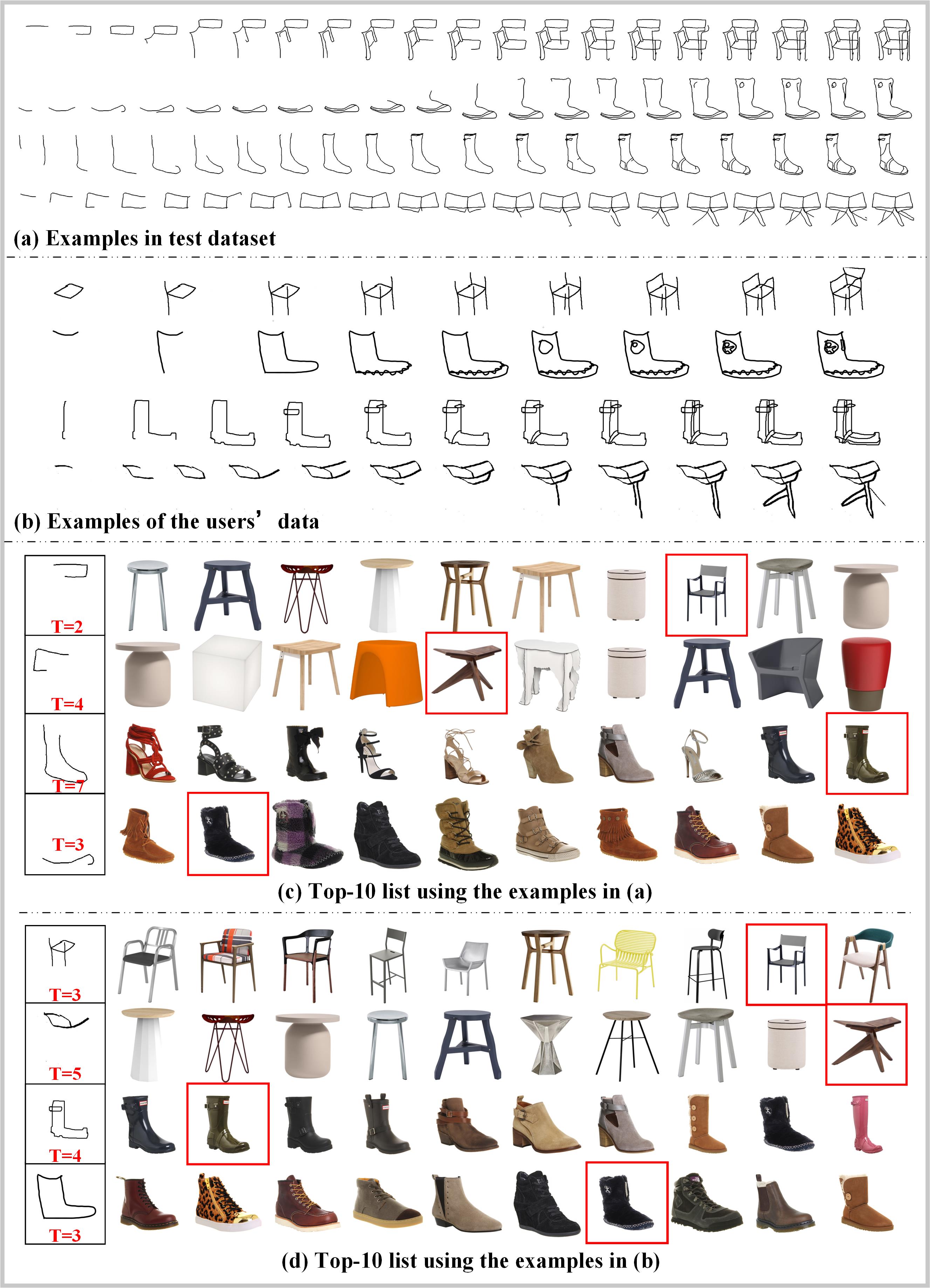 (a) Examples in test dataset

(b) Examples of the users’ data

T=2

T=4

T=7

T=3

(c) Top-10 list using the examples in (a)

T=3

T=5

T=4

T=3

(d) Top-10 list using the examples in (b)