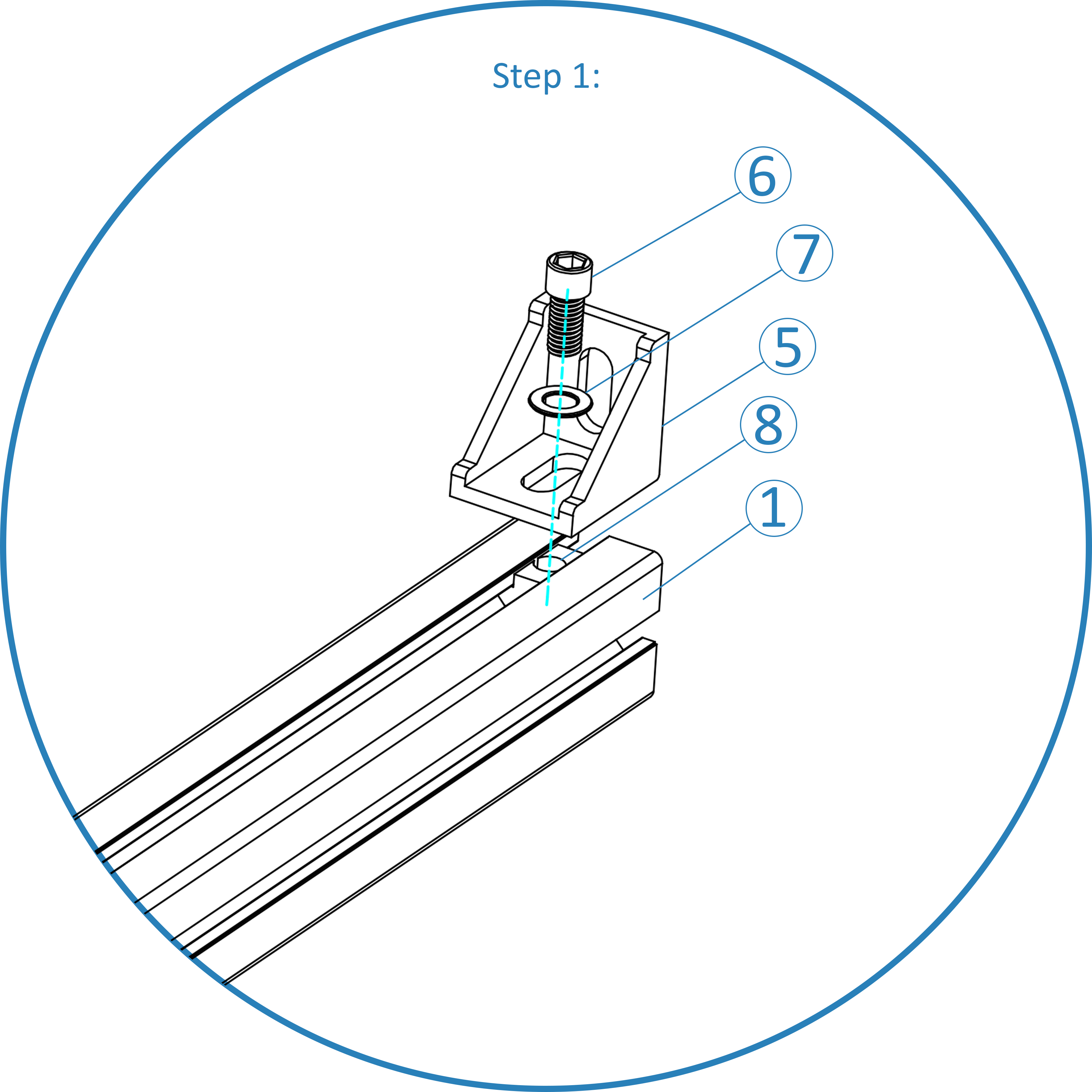 Step 1:

6

7

5

8

1