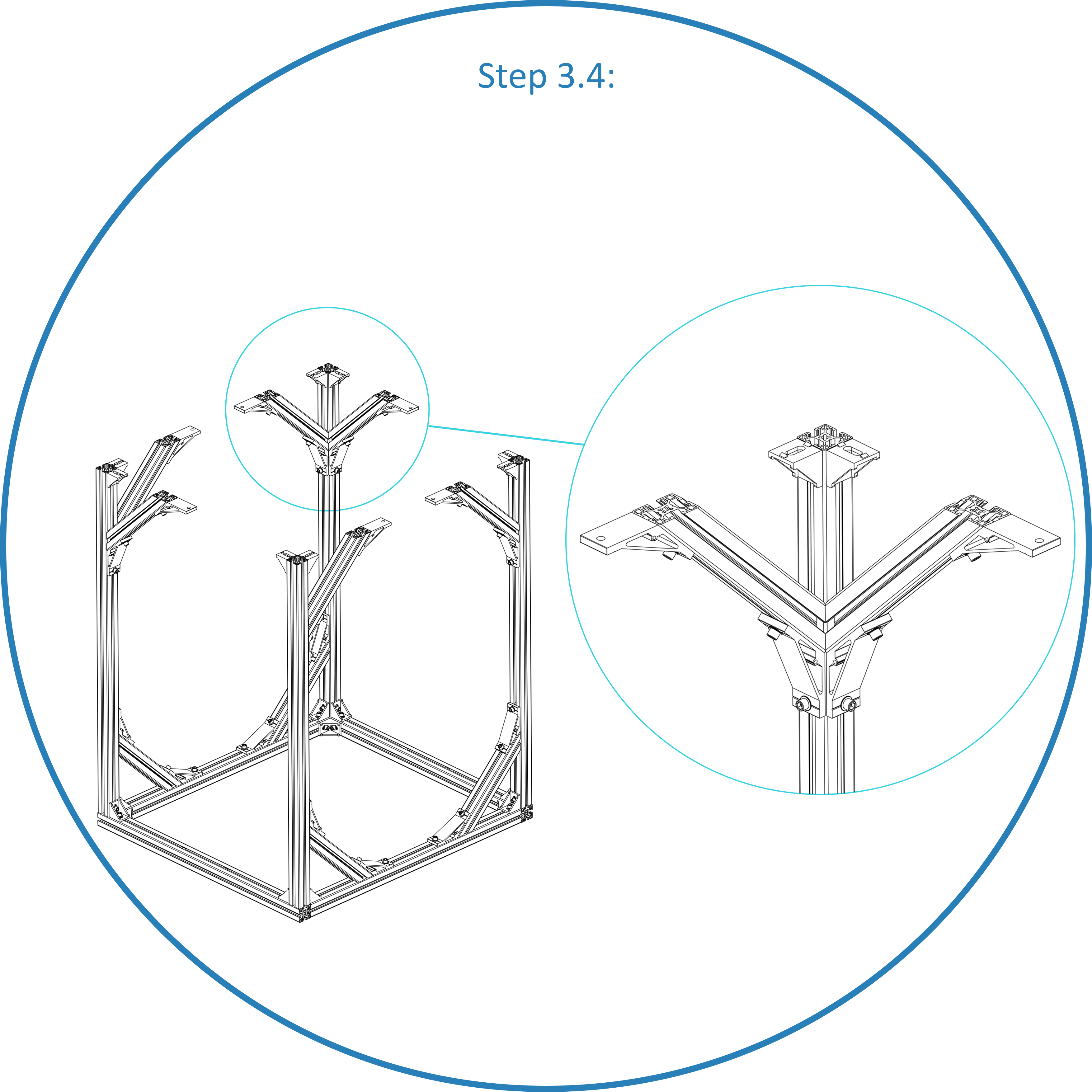 Step 3.4: