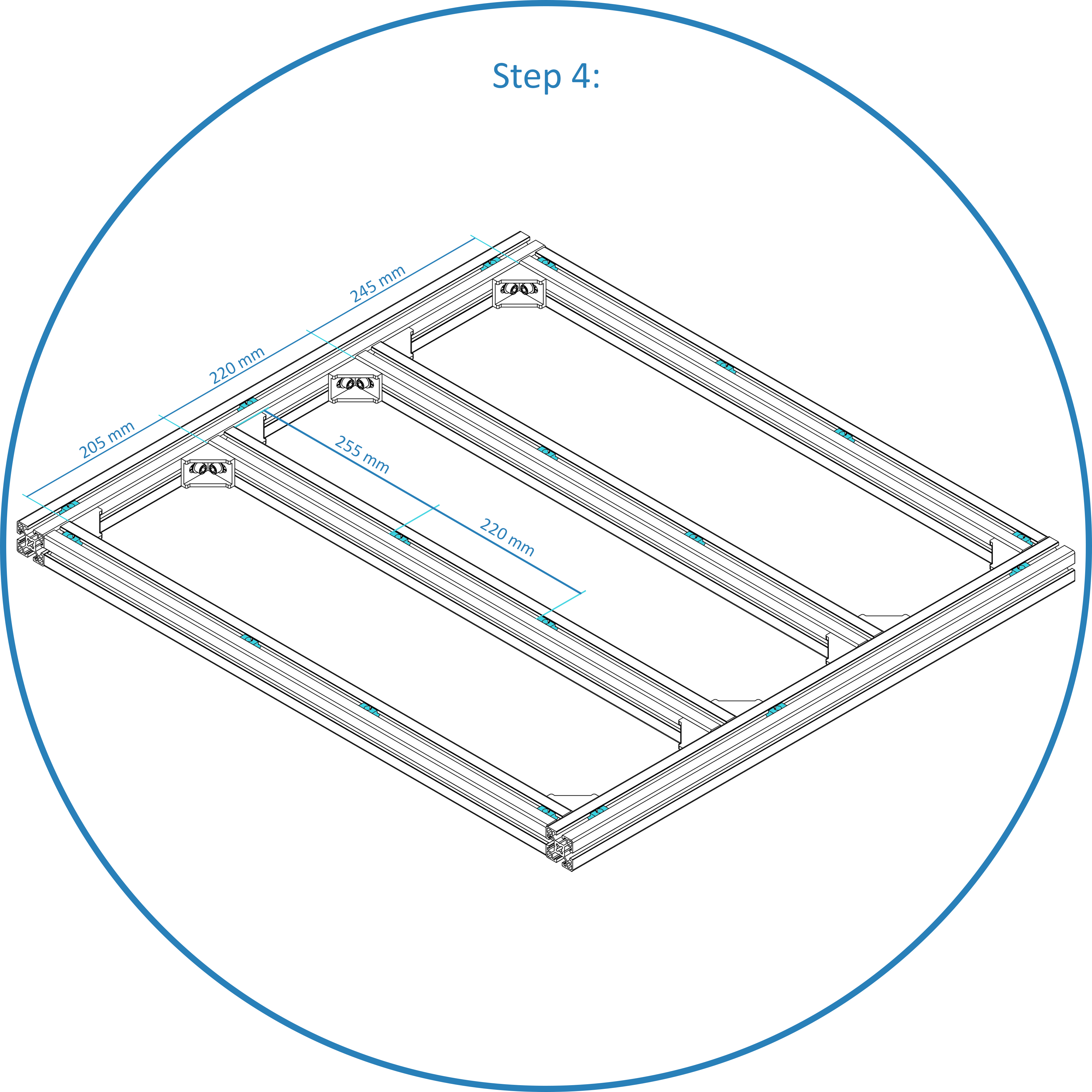 Step 4:

245 mm

220 mm

205 mm

255 mm

220 mm