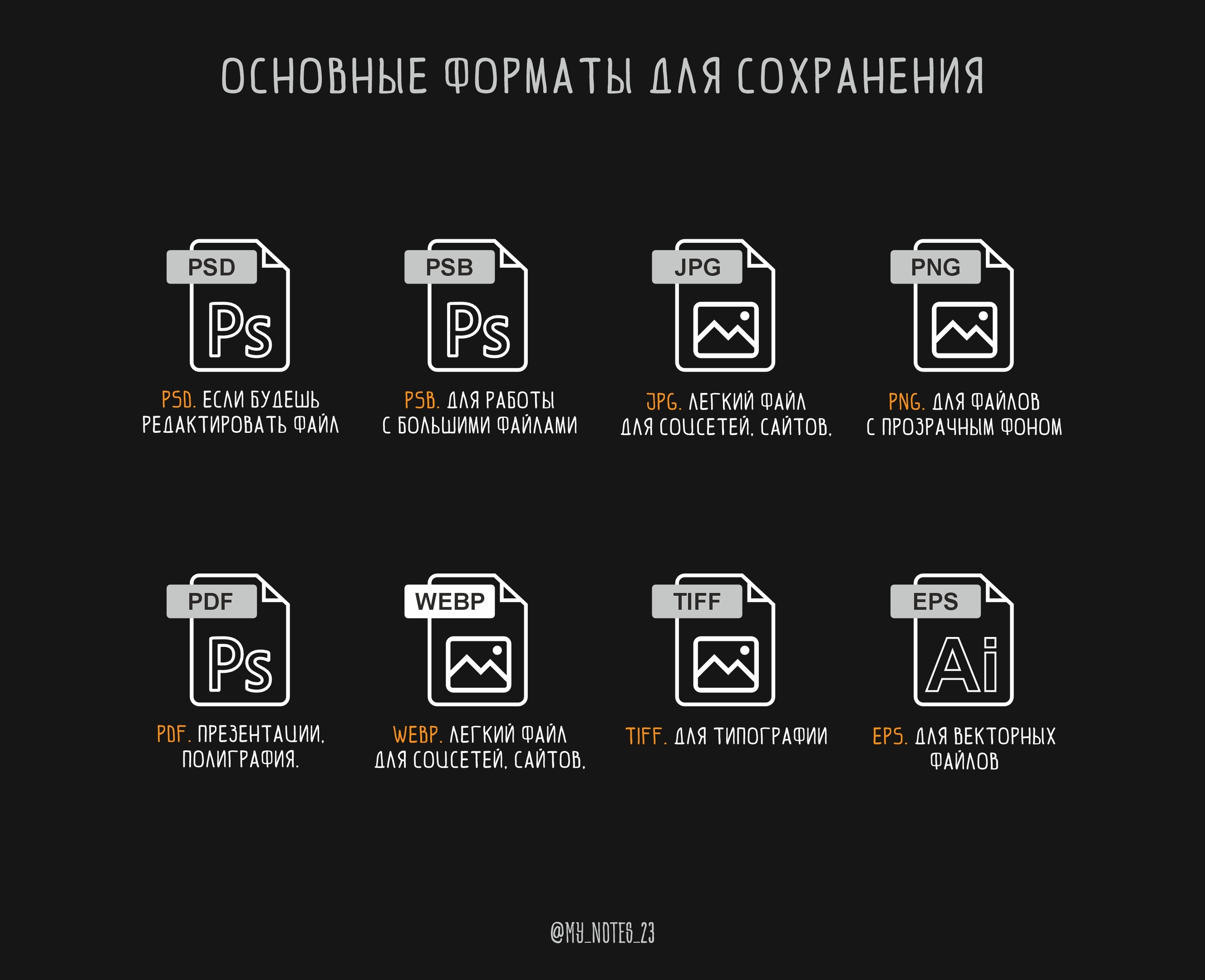 ОСНОВНЫЕ ФОРМАТЫ ДЛЯ СОХРАНЕНИЯ

PSD
Ps
PSD. ЕСЛИ БУДЕШЬ РЕДАКТИРОВАТЬ ФАЙЛ

PSB
Ps
PSB. ДЛЯ РАБОТЫ С БОЛЬШИМИ ФАЙЛАМИ

JPG
JPG. ЛЕГКИЙ ФАЙЛ ДЛЯ СОЦСЕТЕЙ, САЙТОВ.

PNG
PNG. ДЛЯ ФАЙЛОВ С ПРОЗРАЧНЫМ ФОНОМ

PDF
Ps
PDF. ПРЕЗЕНТАЦИИ, ПОЛИГРАФИЯ.

WEBP
WEBP. ЛЕГКИЙ ФАЙЛ ДЛЯ СОЦСЕТЕЙ, САЙТОВ.

TIFF
TIFF. ДЛЯ ТИПОГРАФИИ

EPS
Ai
EPS. ДЛЯ ВЕКТОРНЫХ ФАЙЛОВ

@MY_NOTES_23