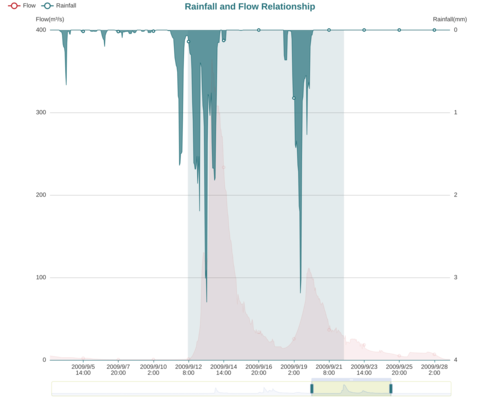 Flow Rainfall

Rainfall and Flow Relationship

Flow(m³/s)

Rainfall(mm)

400
300
200
100
0

0
1
2
3
4

2009/9/5 14:00
2009/9/7 20:00
2009/9/10 2:00
2009/9/12 8:00
2009/9/14 14:00
2009/9/16 20:00
2009/9/19 2:00
2009/9/21 8:00
2009/9/23 14:00
2009/9/25 20:00
2009/9/28 2:00