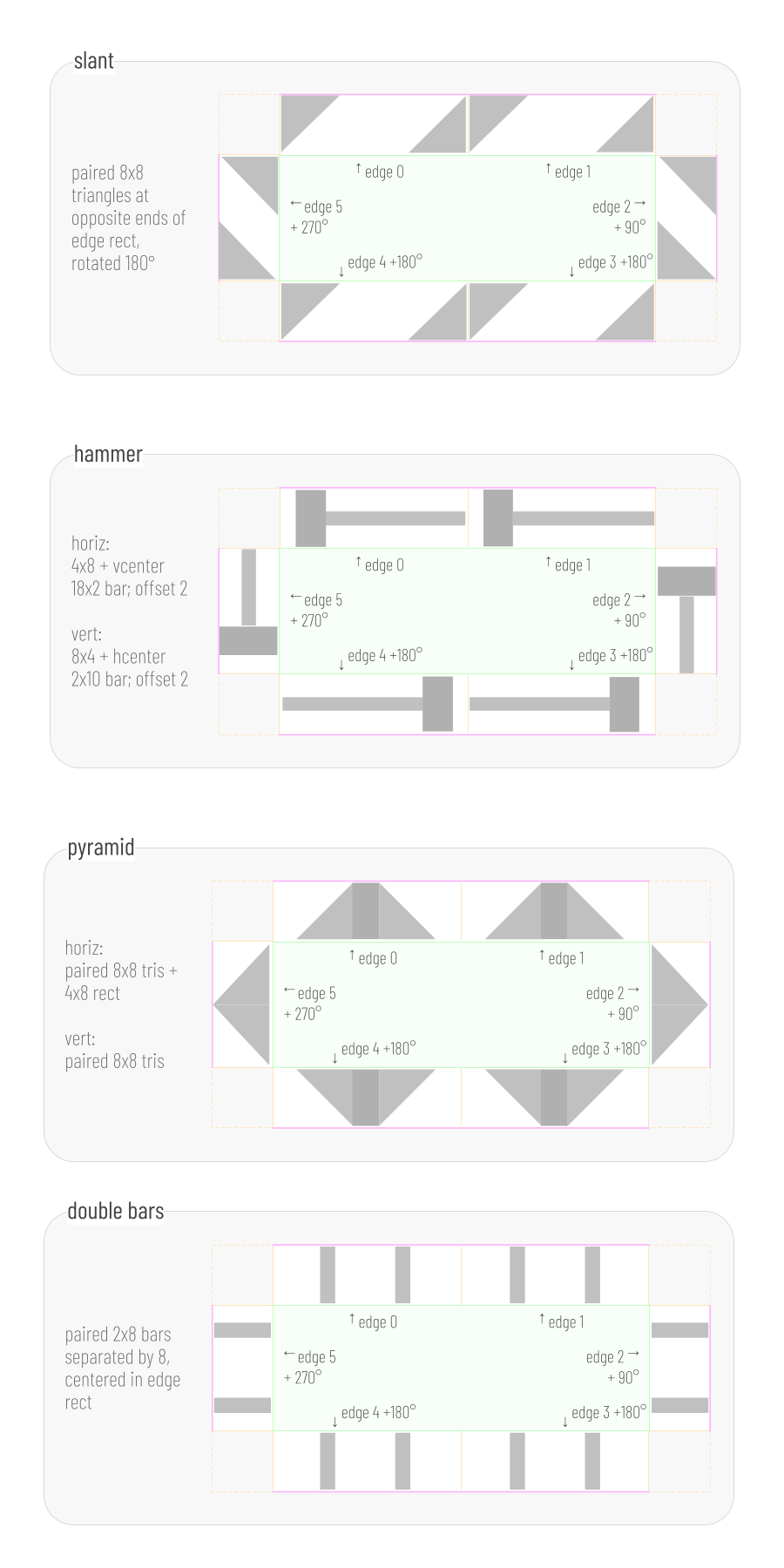 slant

paired 8x8 triangles at opposite ends of edge rect, rotated 180°

↑ edge 0
↑ edge 1
← edge 5 + 270°
edge 2 → + 90°
↓ edge 4 +180°
↓ edge 3 +180°

hammer

horiz:
4x8 + vcenter 18x2 bar; offset 2

vert:
8x4 + hcenter 2x10 bar; offset 2

↑ edge 0
↑ edge 1
← edge 5 + 270°
edge 2 → + 90°
↓ edge 4 +180°
↓ edge 3 +180°

pyramid

horiz:
paired 8x8 tris + 4x8 rect

vert:
paired 8x8 tris

↑ edge 0
↑ edge 1
← edge 5 + 270°
edge 2 → + 90°
↓ edge 4 +180°
↓ edge 3 +180°

double bars

paired 2x8 bars separated by 8, centered in edge rect

↑ edge 0
↑ edge 1
← edge 5 + 270°
edge 2 → + 90°
↓ edge 4 +180°
↓ edge 3 +180°