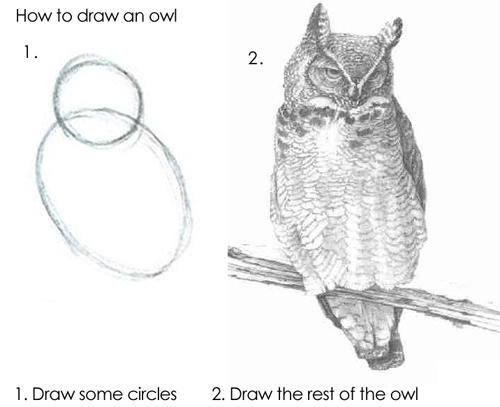 How to draw an owl

1.

2.

1. Draw some circles

2. Draw the rest of the owl