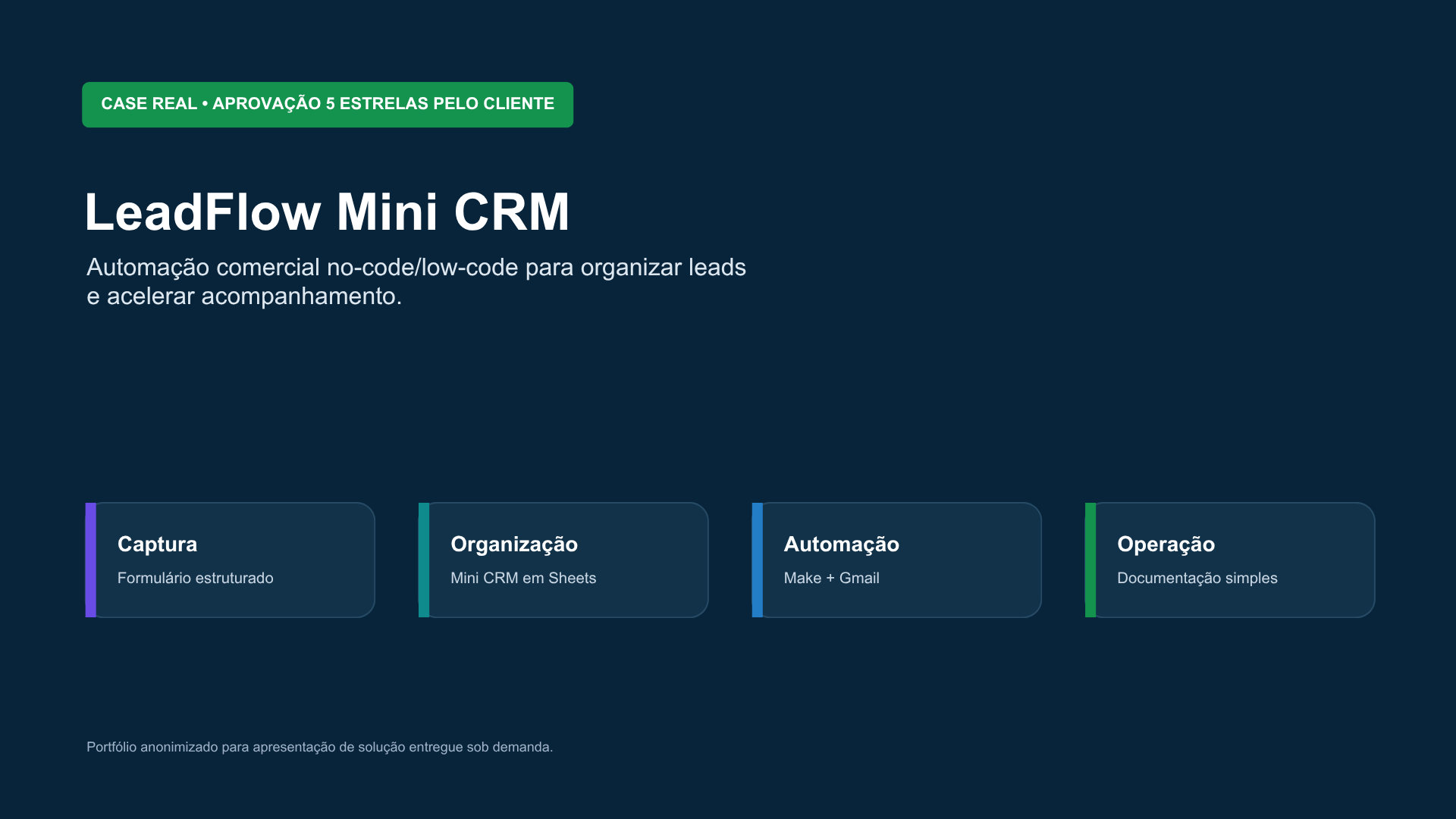 CASE REAL • APROVAÇÃO 5 ESTRELAS PELO CLIENTE

LeadFlow Mini CRM

Automação comercial no-code/low-code para organizar leads e acelerar acompanhamento.

Captura
Formulário estruturado

Organização
Mini CRM em Sheets

Automação
Make + Gmail

Operação
Documentação simples

Portfólio anonimizado para apresentação de solução entregue sob demanda.