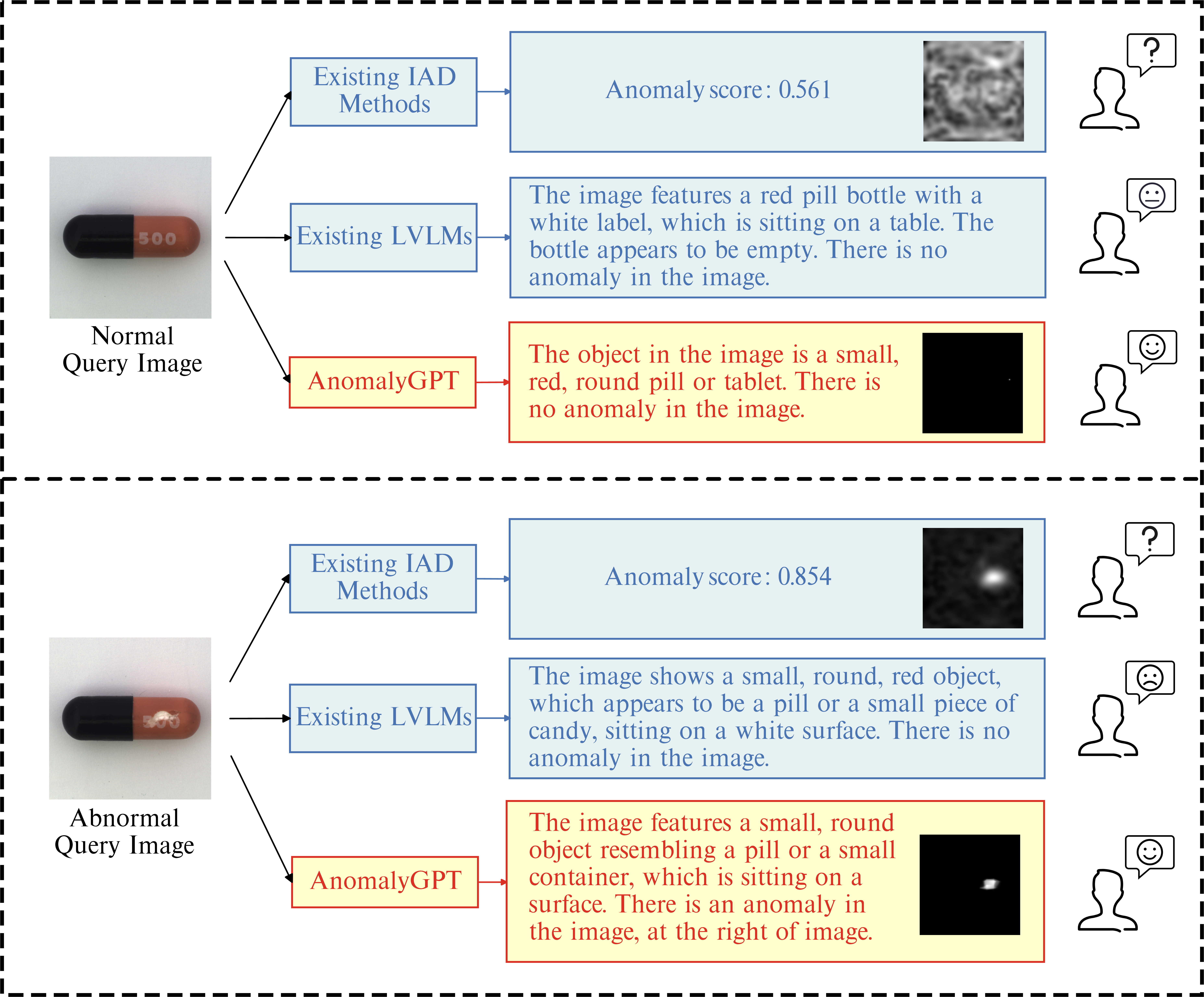 500

Normal Query Image

Existing IAD Methods

Anomaly score: 0.561

?

Existing LVLMs

The image features a red pill bottle with a white label, which is sitting on a table. The bottle appears to be empty. There is no anomaly in the image.

AnomalyGPT

The object in the image is a small, red, round pill or tablet. There is no anomaly in the image.

500

Abnormal Query Image

Existing IAD Methods

Anomaly score: 0.854

?

Existing LVLMs

The image shows a small, round, red object, which appears to be a pill or a small piece of candy, sitting on a white surface. There is no anomaly in the image.

AnomalyGPT

The image features a small, round object resembling a pill or a small container, which is sitting on a surface. There is an anomaly in the image, at the right of image.