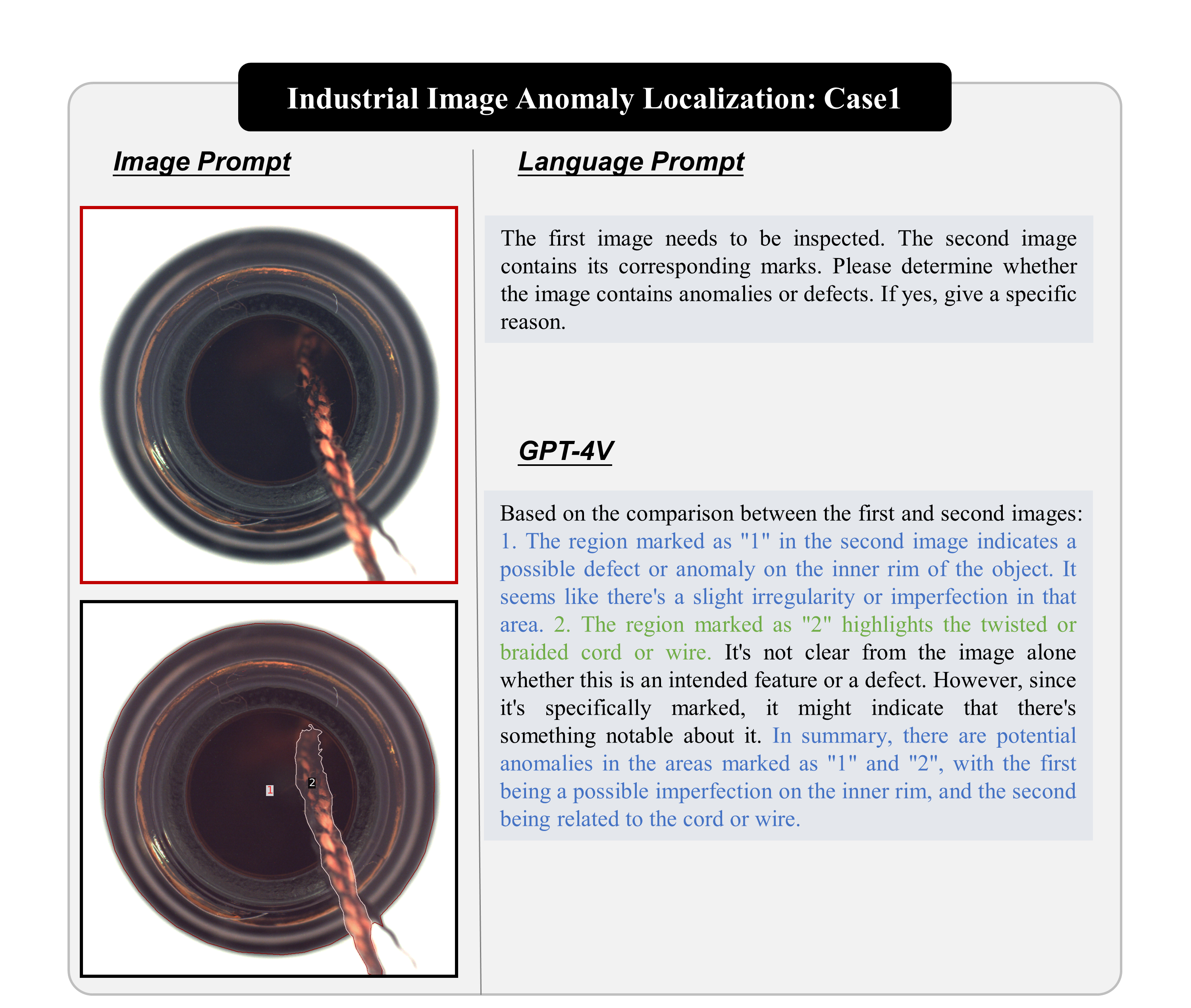 Industrial Image Anomaly Localization: Case1

Image Prompt

1

2

Language Prompt

The first image needs to be inspected. The second image contains its corresponding marks. Please determine whether the image contains anomalies or defects. If yes, give a specific reason.

GPT-4V

Based on the comparison between the first and second images: 1. The region marked as "1" in the second image indicates a possible defect or anomaly on the inner rim of the object. It seems like there's a slight irregularity or imperfection in that area. 2. The region marked as "2" highlights the twisted or braided cord or wire. It's not clear from the image alone whether this is an intended feature or a defect. However, since it's specifically marked, it might indicate that there's something notable about it. In summary, there are potential anomalies in the areas marked as "1" and "2", with the first being a possible imperfection on the inner rim, and the second being related to the cord or wire.