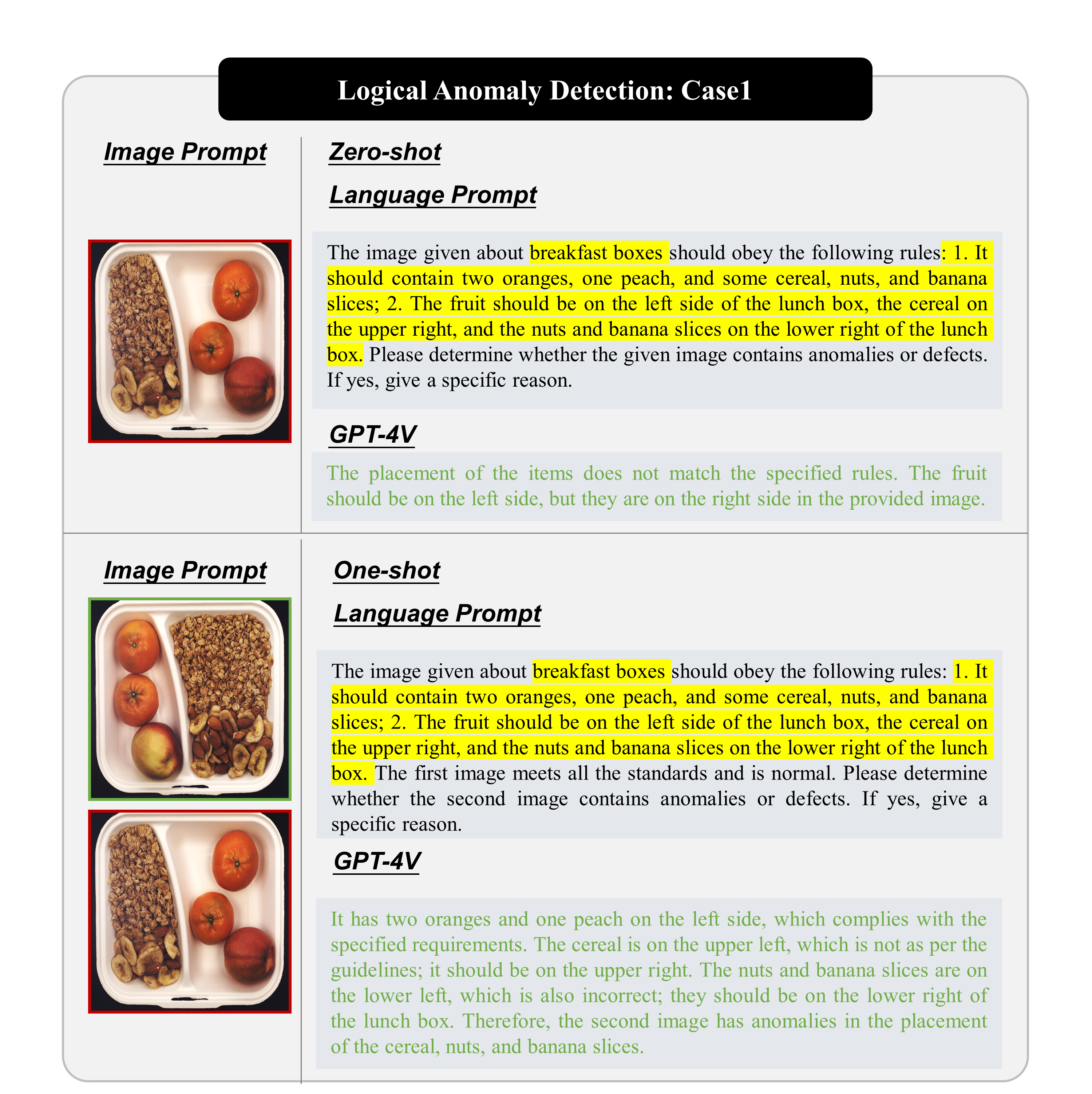 Logical Anomaly Detection: Case1

Image Prompt

Zero-shot

Language Prompt

The image given about breakfast boxes should obey the following rules: 1. It should contain two oranges, one peach, and some cereal, nuts, and banana slices; 2. The fruit should be on the left side of the lunch box, the cereal on the upper right, and the nuts and banana slices on the lower right of the lunch box. Please determine whether the given image contains anomalies or defects. If yes, give a specific reason.

GPT-4V

The placement of the items does not match the specified rules. The fruit should be on the left side, but they are on the right side in the provided image.

Image Prompt

One-shot

Language Prompt

The image given about breakfast boxes should obey the following rules: 1. It should contain two oranges, one peach, and some cereal, nuts, and banana slices; 2. The fruit should be on the left side of the lunch box, the cereal on the upper right, and the nuts and banana slices on the lower right of the lunch box. The first image meets all the standards and is normal. Please determine whether the second image contains anomalies or defects. If yes, give a specific reason.

GPT-4V

It has two oranges and one peach on the left side, which complies with the specified requirements. The cereal is on the upper left, which is not as per the guidelines; it should be on the upper right. The nuts and banana slices are on the lower left, which is also incorrect; they should be on the lower right of the lunch box. Therefore, the second image has anomalies in the placement of the cereal, nuts, and banana slices.